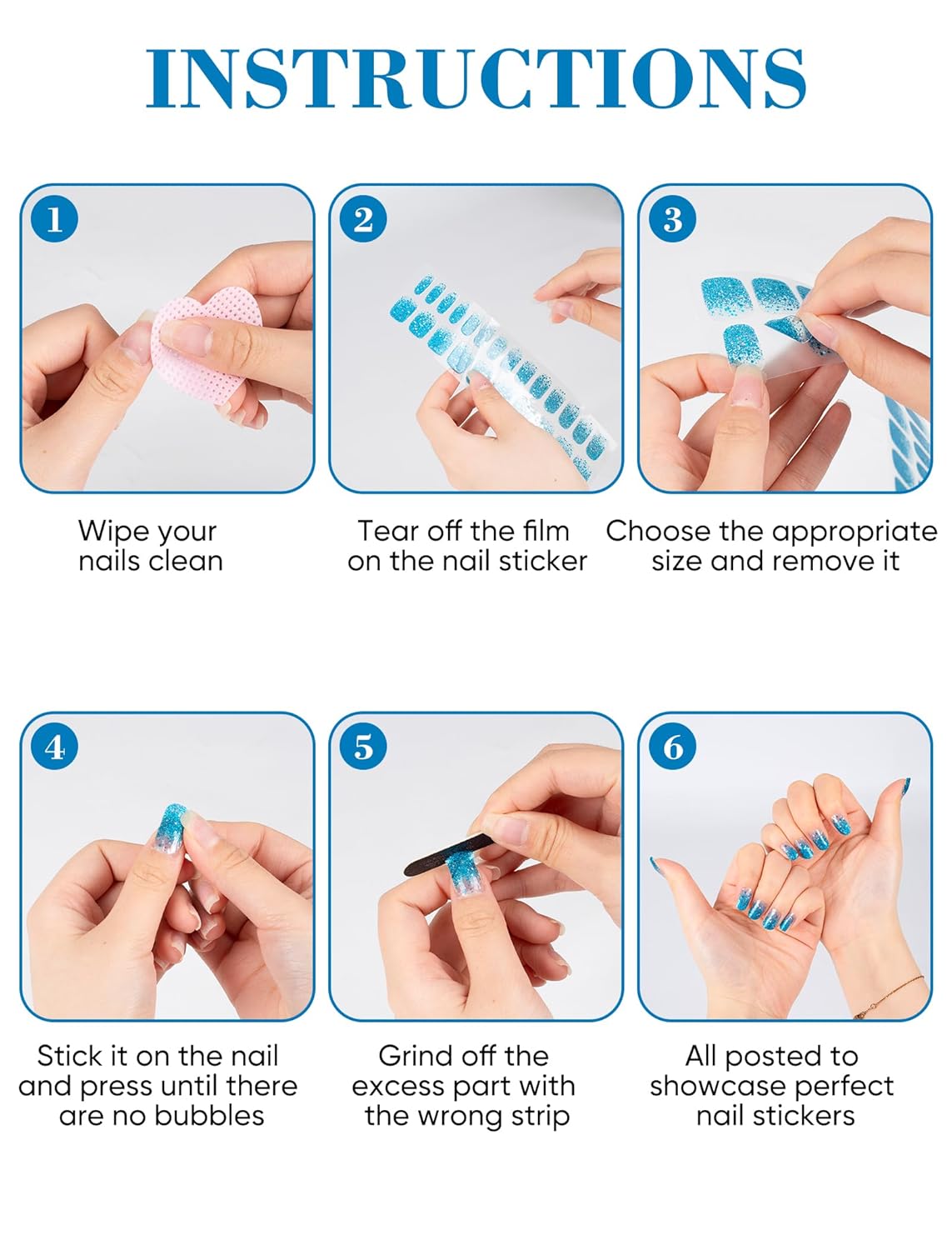 INSTRUCTIONS

1

Wipe your nails clean

2

Tear off the film on the nail sticker

3

Choose the appropriate size and remove it

4

Stick it on the nail and press until there are no bubbles

5

Grind off the excess part with the wrong strip

6

All posted to showcase perfect nail stickers