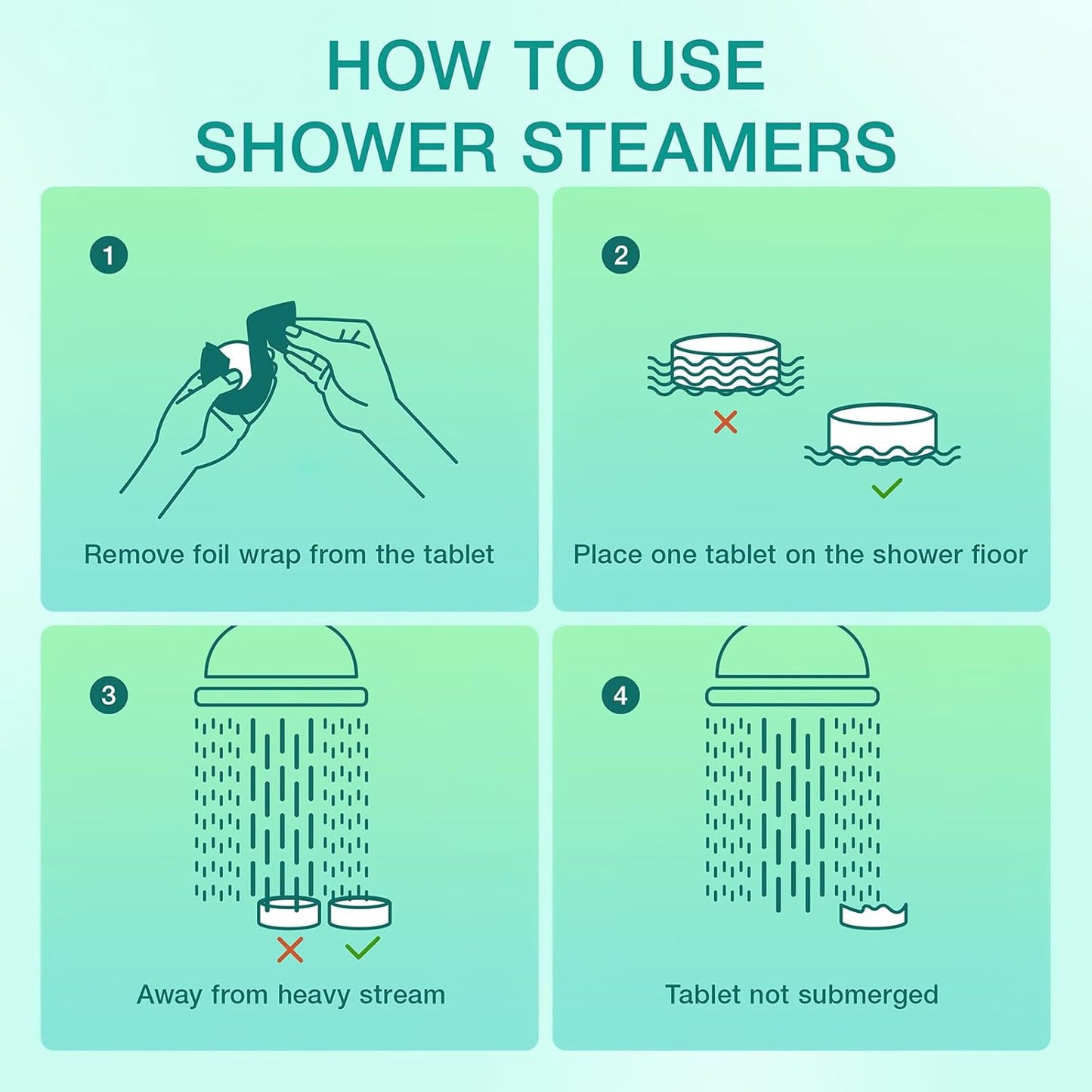 HOW TO USE
SHOWER STEAMERS

1
Remove foil wrap from the tablet

2
Place one tablet on the shower fioor

3
Away from heavy stream

4
Tablet not submerged