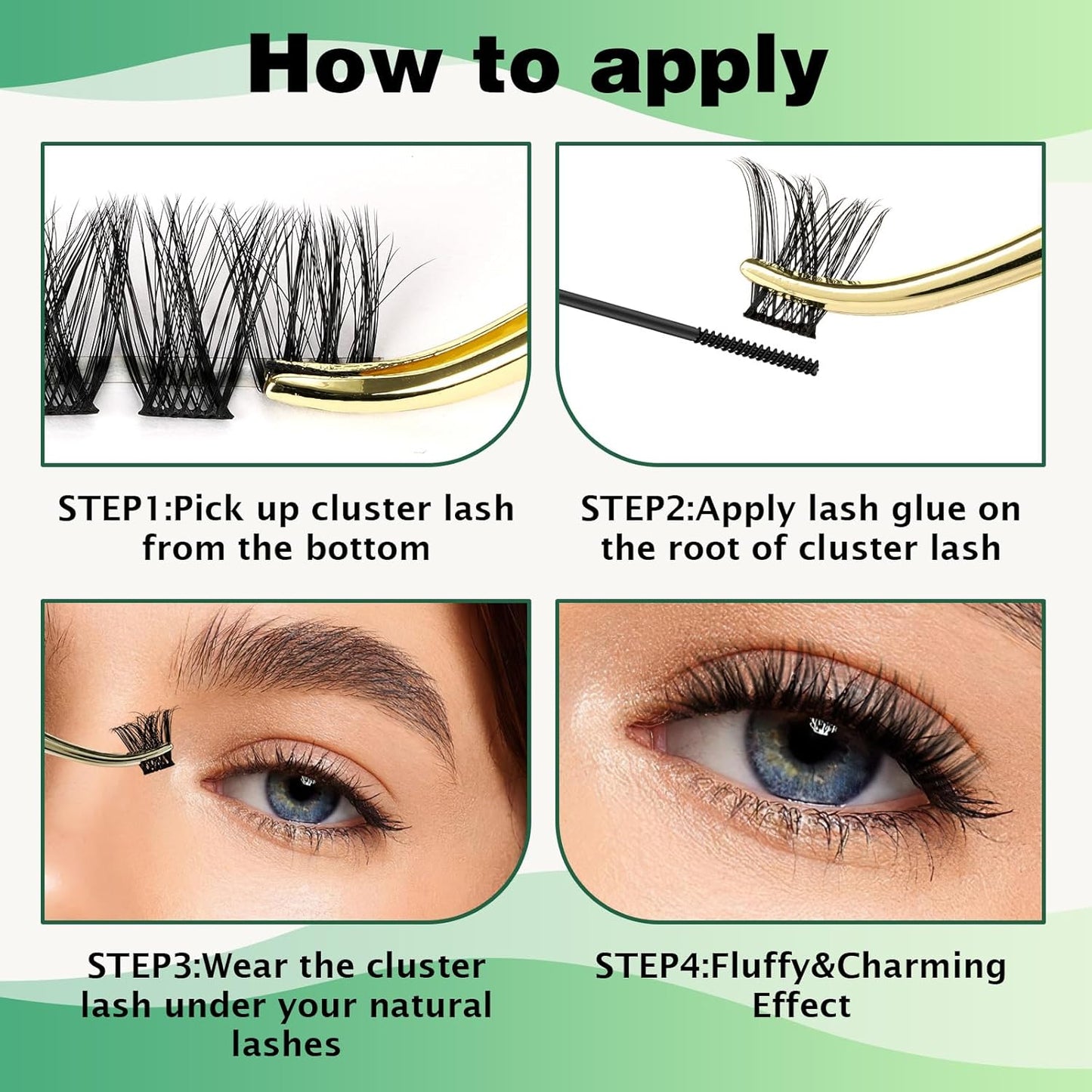 How to apply

STEP1:Pick up cluster lash from the bottom

STEP2:Apply lash glue on the root of cluster lash

STEP3:Wear the cluster lash under your natural lashes

STEP4:Fluffy&Charming Effect