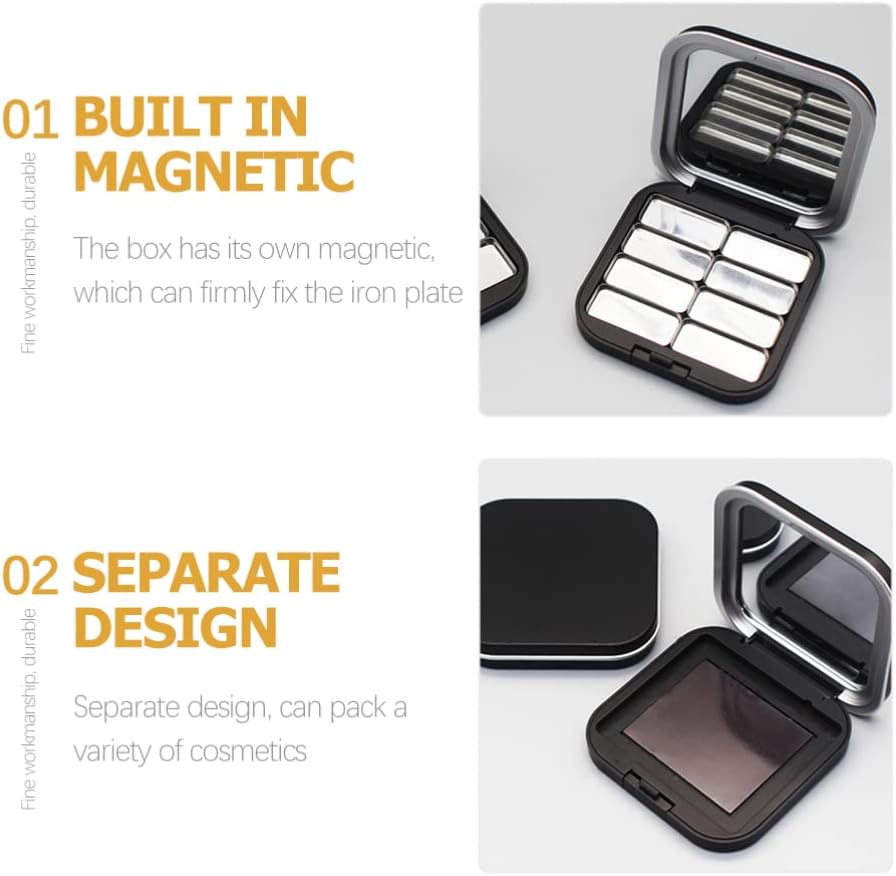 01 BUILT IN MAGNETIC

Fine workmanship, durable

The box has its own magnetic, which can firmly fix the iron plate

02 SEPARATE DESIGN

Fine workmanship, durable

Separate design, can pack a variety of cosmetics