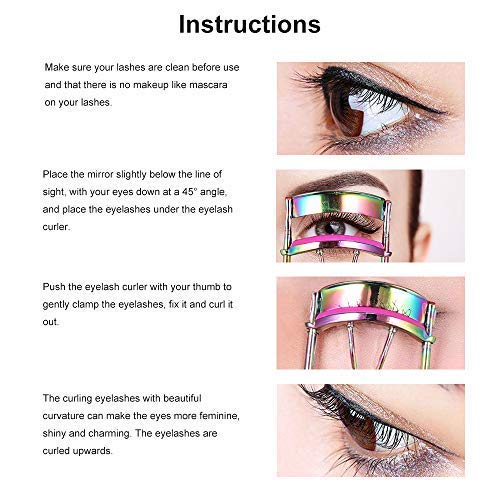 Instructions

Make sure your lashes are clean before use and that there is no makeup like mascara on your lashes.

Place the mirror slightly below the line of sight, with your eyes down at a 45° angle, and place the eyelashes under the eyelash curler.

Push the eyelash curler with your thumb to gently clamp the eyelashes, fix it and curl it out.

The curling eyelashes with beautiful curvature can make the eyes more feminine, shiny and charming. The eyelashes are curled upwards.