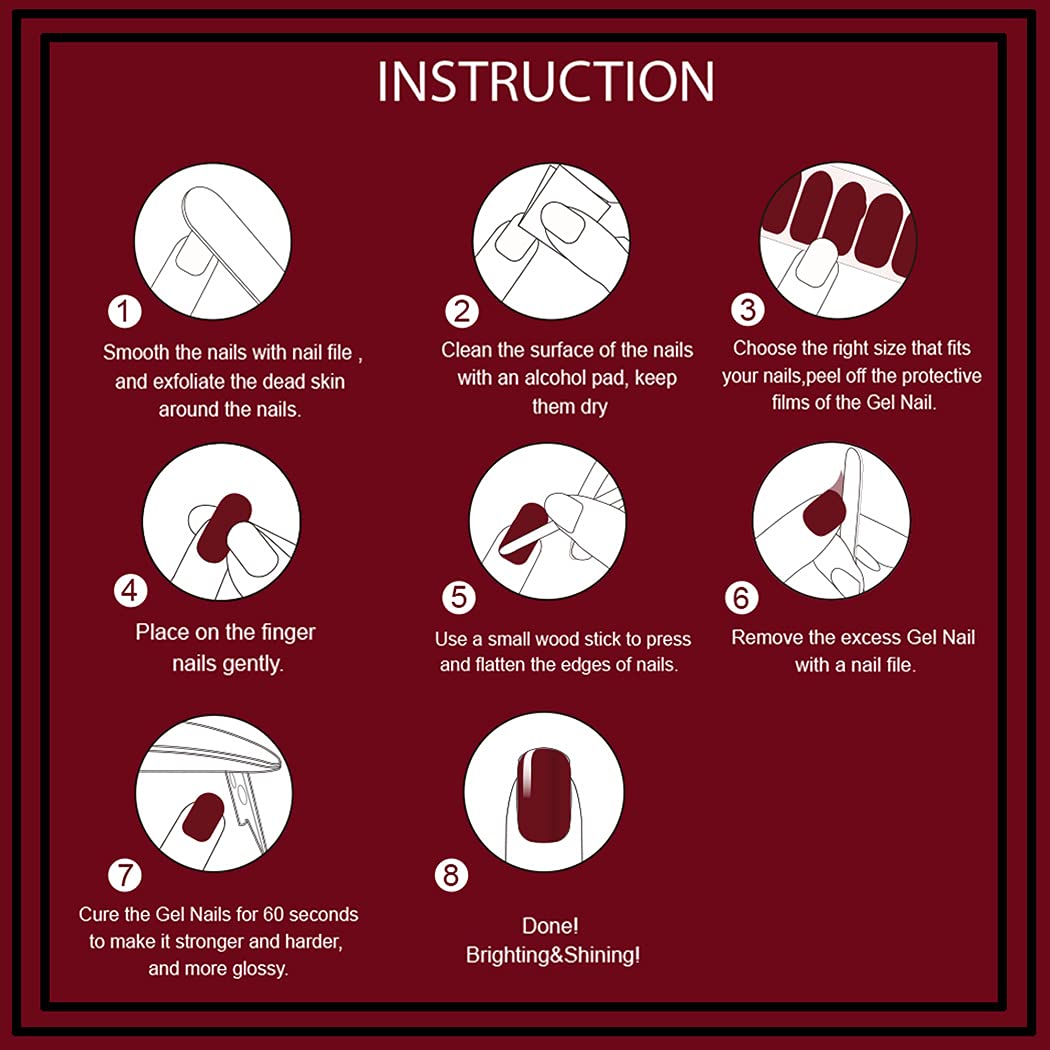 INSTRUCTION

1
Smooth the nails with nail file , and exfoliate the dead skin around the nails.

2
Clean the surface of the nails with an alcohol pad, keep them dry

3
Choose the right size that fits your nails,peel off the protective films of the Gel Nail.

4
Place on the finger nails gently.

5
Use a small wood stick to press and flatten the edges of nails.

6
Remove the excess Gel Nail with a nail file.

7
Cure the Gel Nails for 60 seconds to make it stronger and harder, and more glossy.

8
Done!
Brighting&Shining!