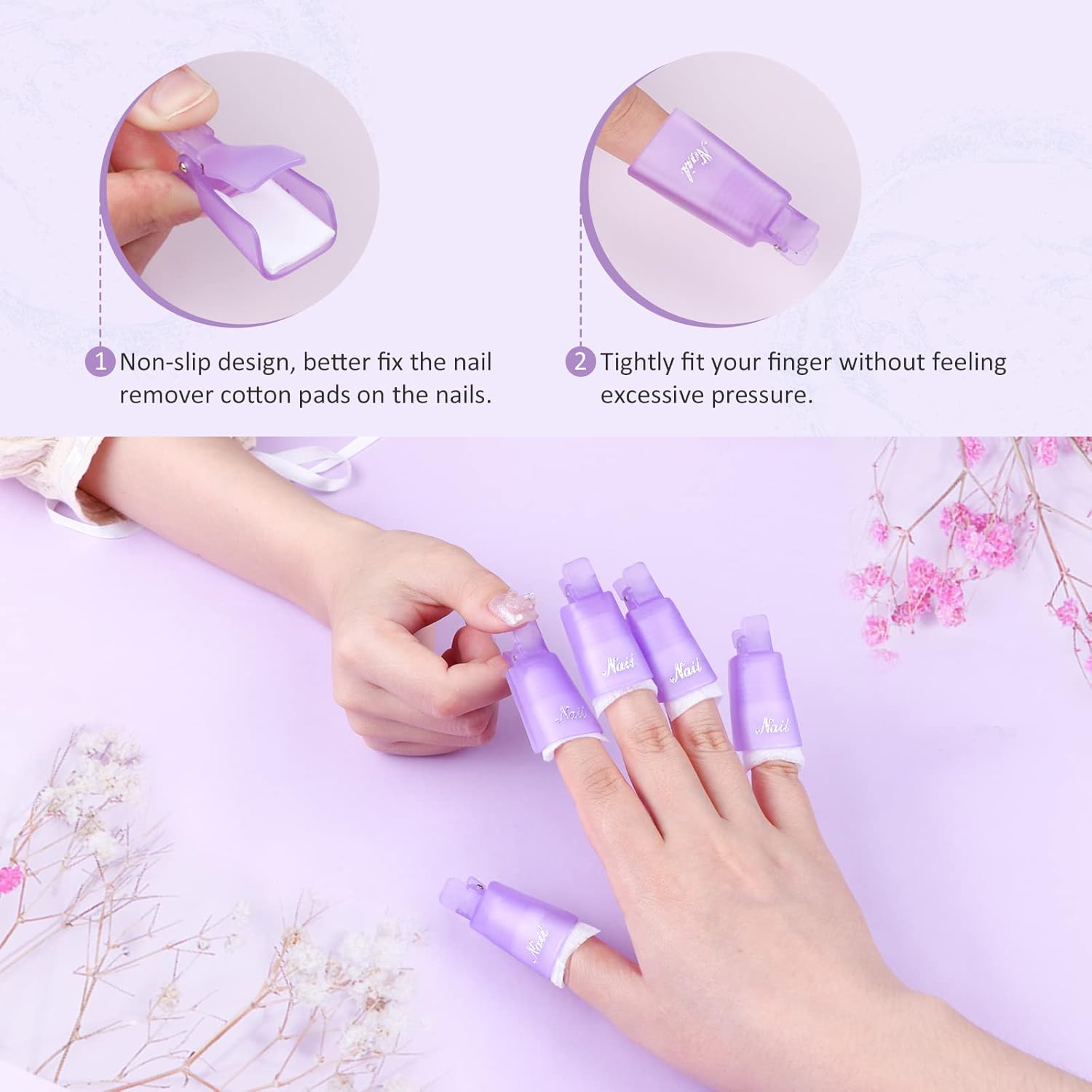 Nail

1 Non-slip design, better fix the nail remover cotton pads on the nails.

2 Tightly fit your finger without feeling excessive pressure.

Nail

Nail

Nail

Nail

Nail