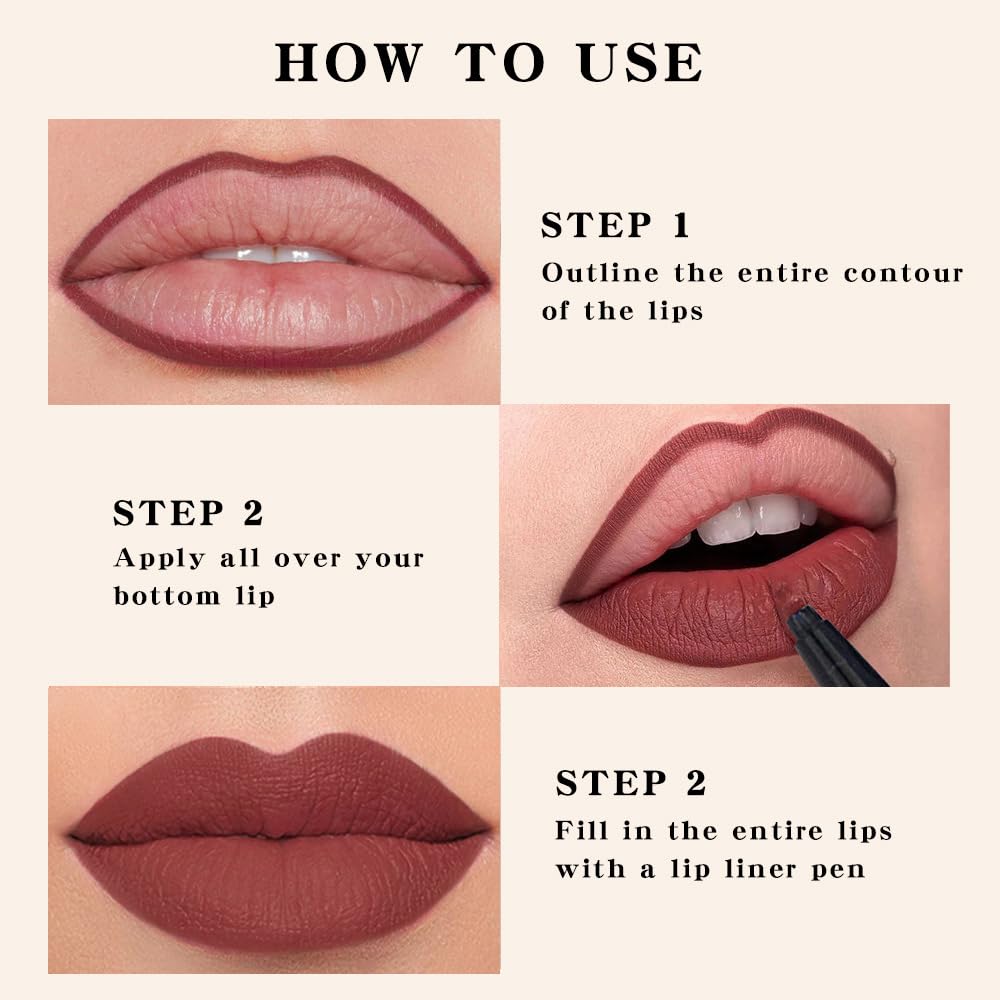 HOW TO USE

STEP 1
Outline the entire contour of the lips

STEP 2
Apply all over your bottom lip

STEP 2
Fill in the entire lips with a lip liner pen