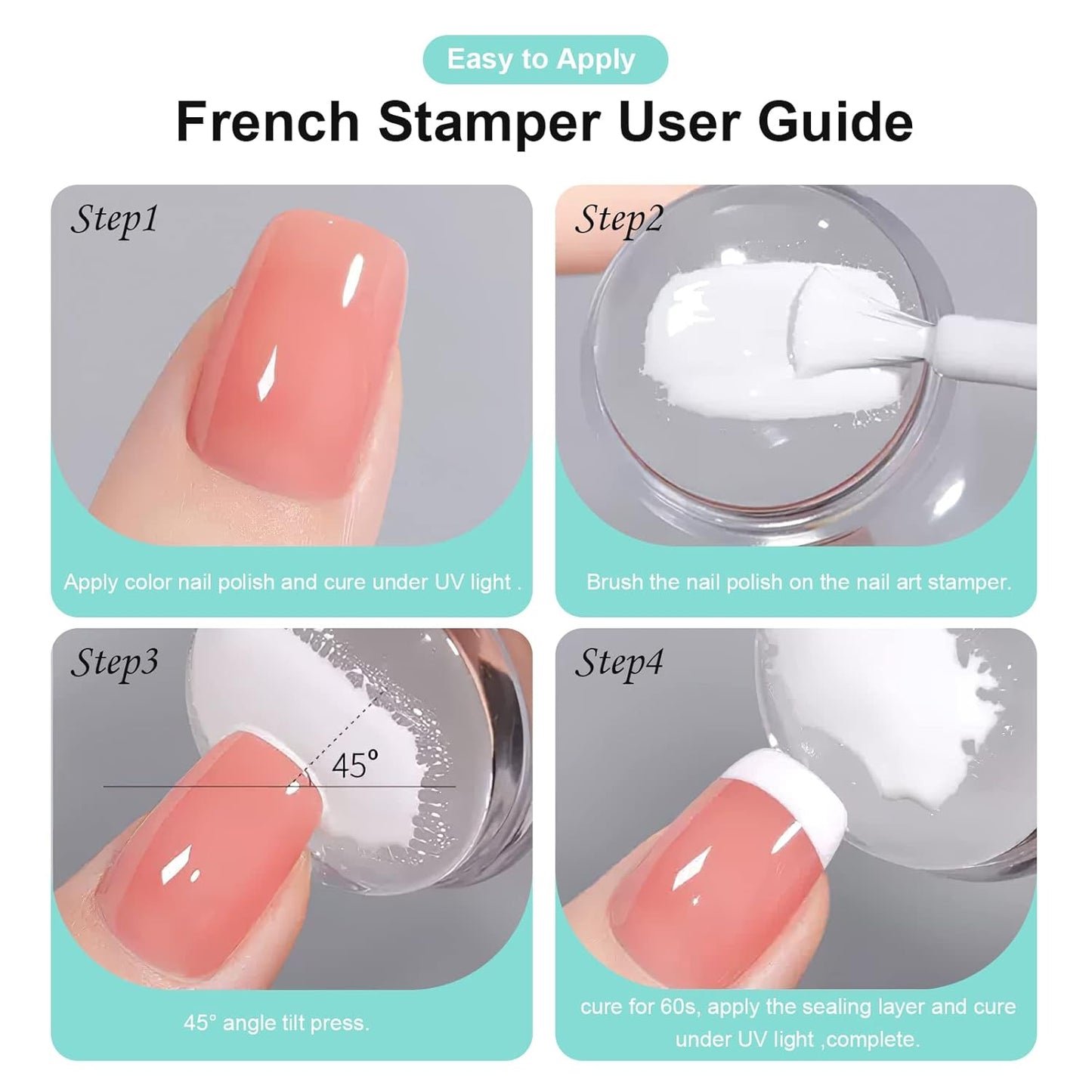 Easy to Apply

French Stamper User Guide

Step1

Apply color nail polish and cure under UV light .

Step2

Brush the nail polish on the nail art stamper.

Step3

45°

45° angle tilt press.

Step4

cure for 60s, apply the sealing layer and cure under UV light ,complete.