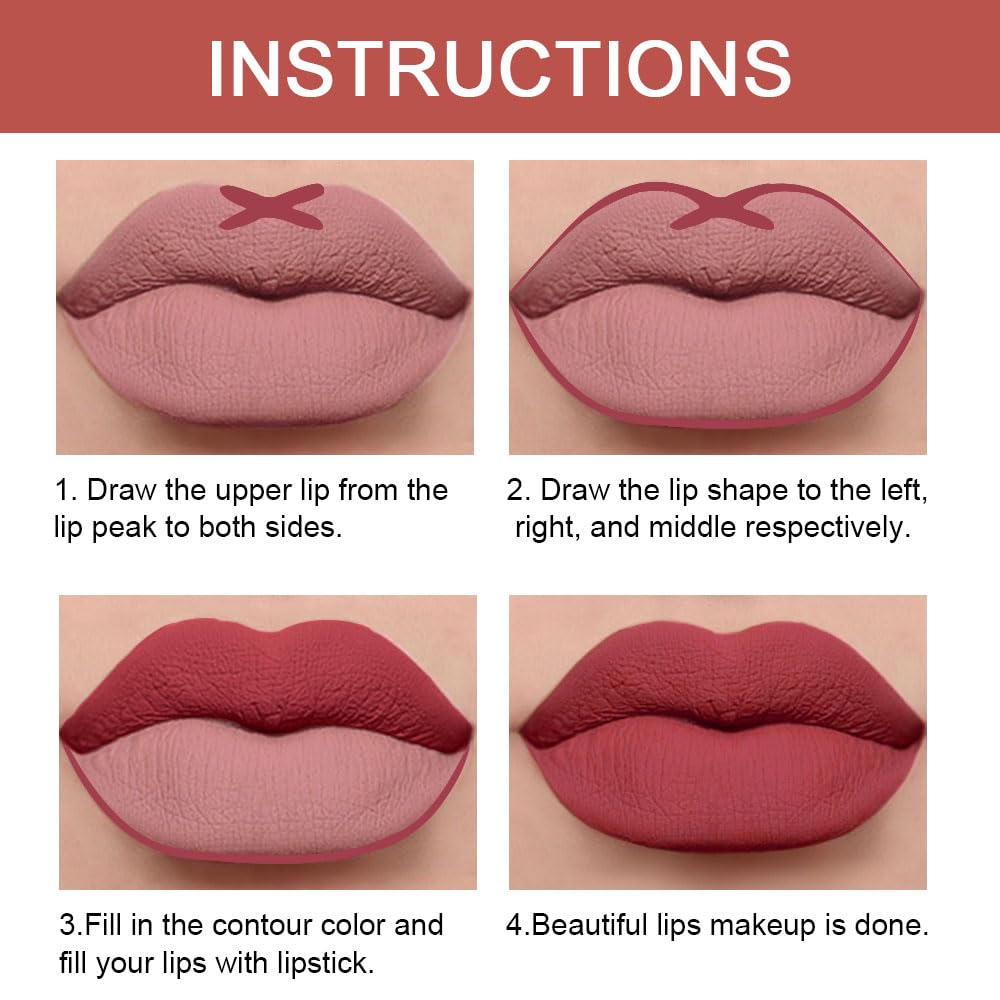 INSTRUCTIONS

1. Draw the upper lip from the lip peak to both sides.

2. Draw the lip shape to the left, right, and middle respectively.

3.Fill in the contour color and fill your lips with lipstick.

4.Beautiful lips makeup is done.