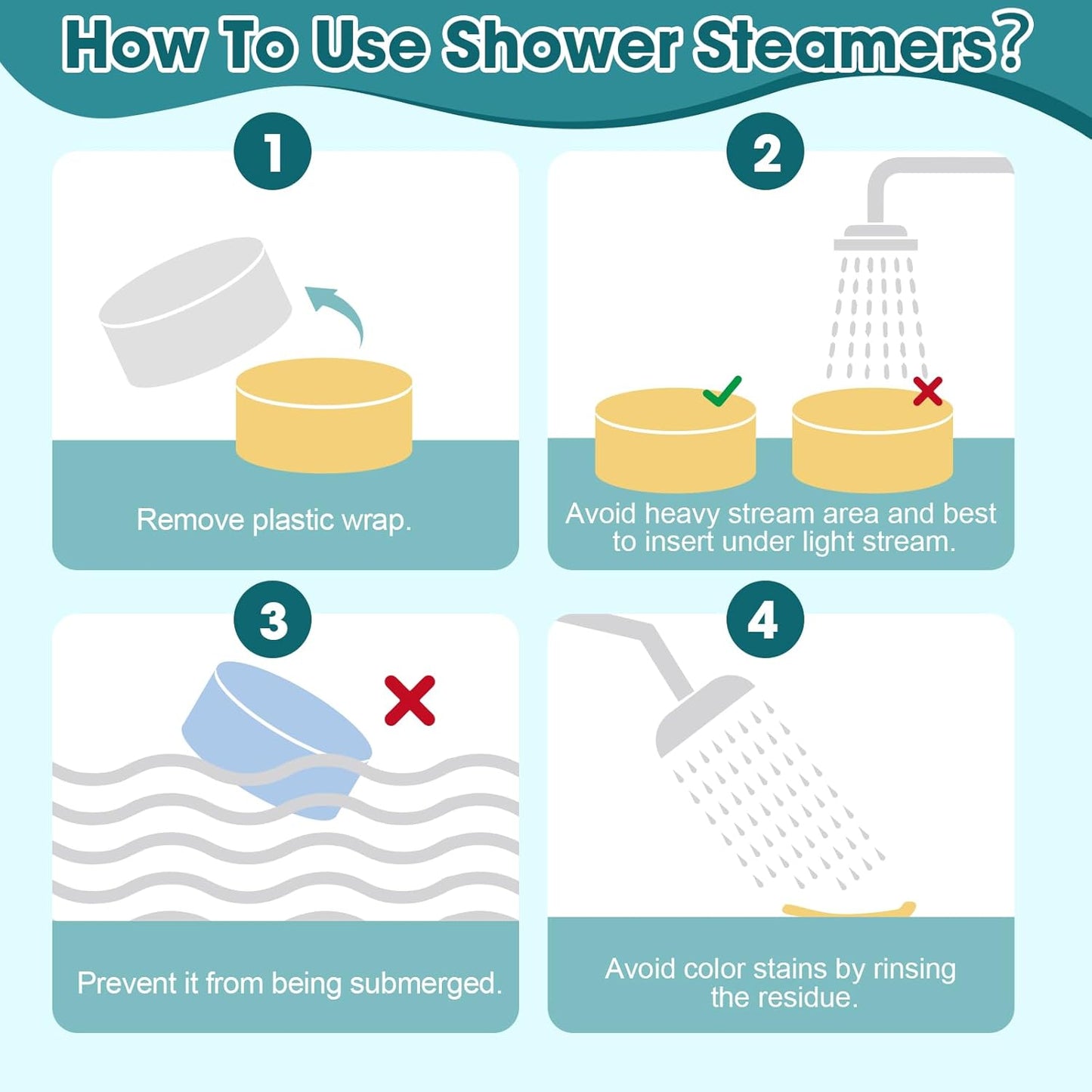 How To Use Shower Steamers?

1

Remove plastic wrap.

2

Avoid heavy stream area and best to insert under light stream.

3

Prevent it from being submerged.

4

Avoid color stains by rinsing the residue.