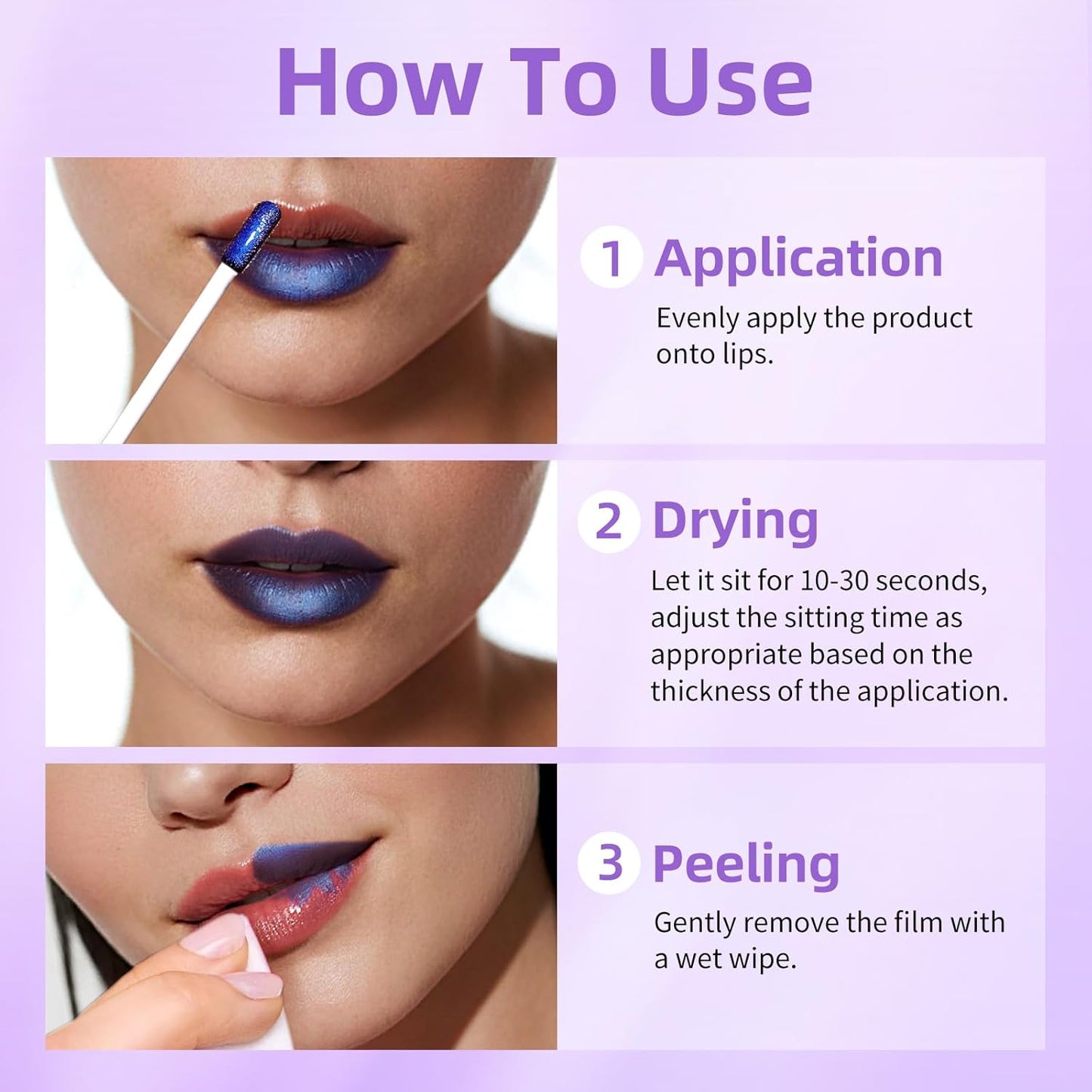 How To Use

1 Application

Evenly apply the product onto lips.

2 Drying

Let it sit for 10-30 seconds, adjust the sitting time as appropriate based on the thickness of the application.

3 Peeling

Gently remove the film with a wet wipe.