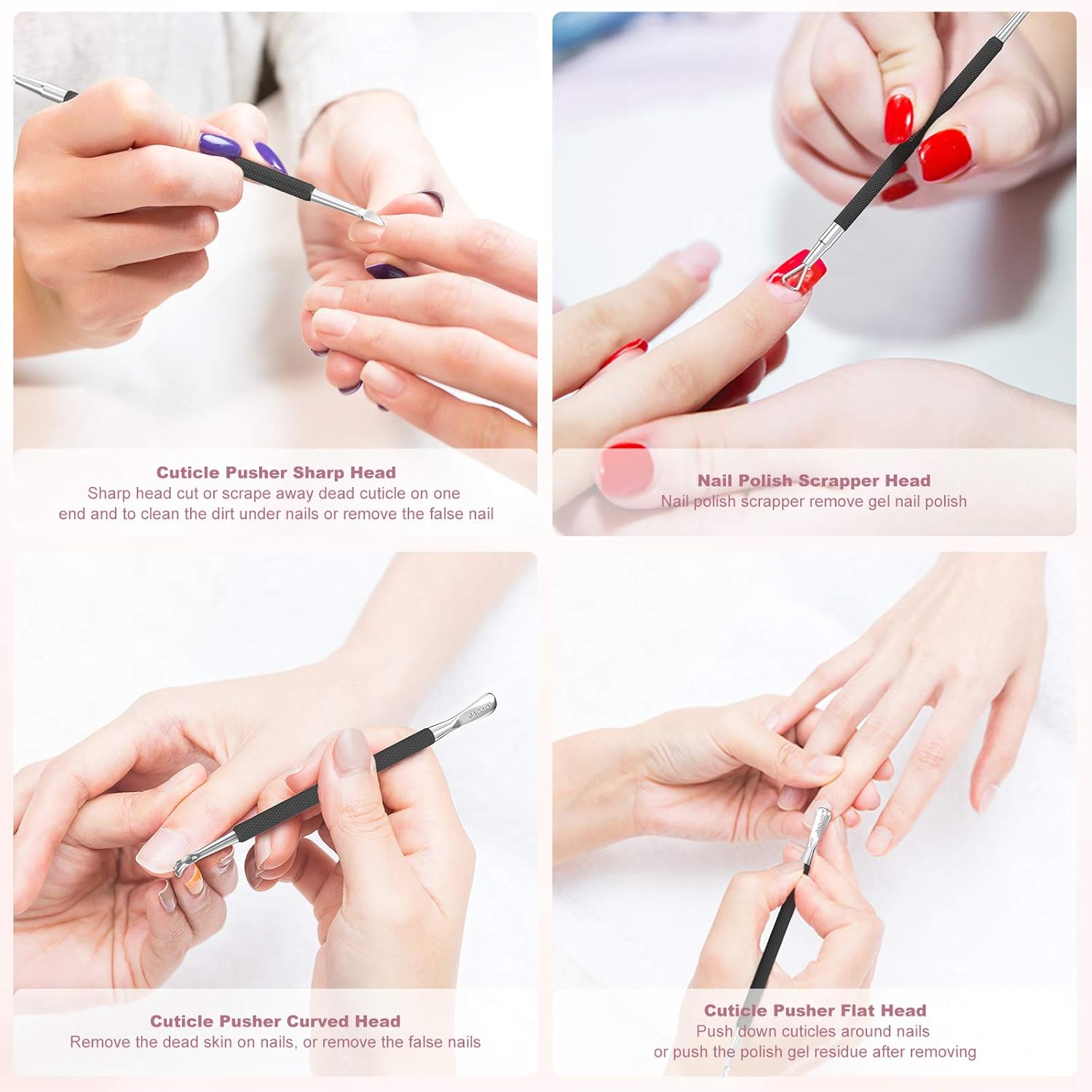 Cuticle Pusher Sharp Head
Sharp head cut or scrape away dead cuticle on one end and to clean the dirt under nails or remove the false nail

Nail Polish Scrapper Head
Nail polish scrapper remove gel nail polish

Cuticle Pusher Curved Head
Remove the dead skin on nails, or remove the false nails

Cuticle Pusher Flat Head
Push down cuticles around nails or push the polish gel residue after removing