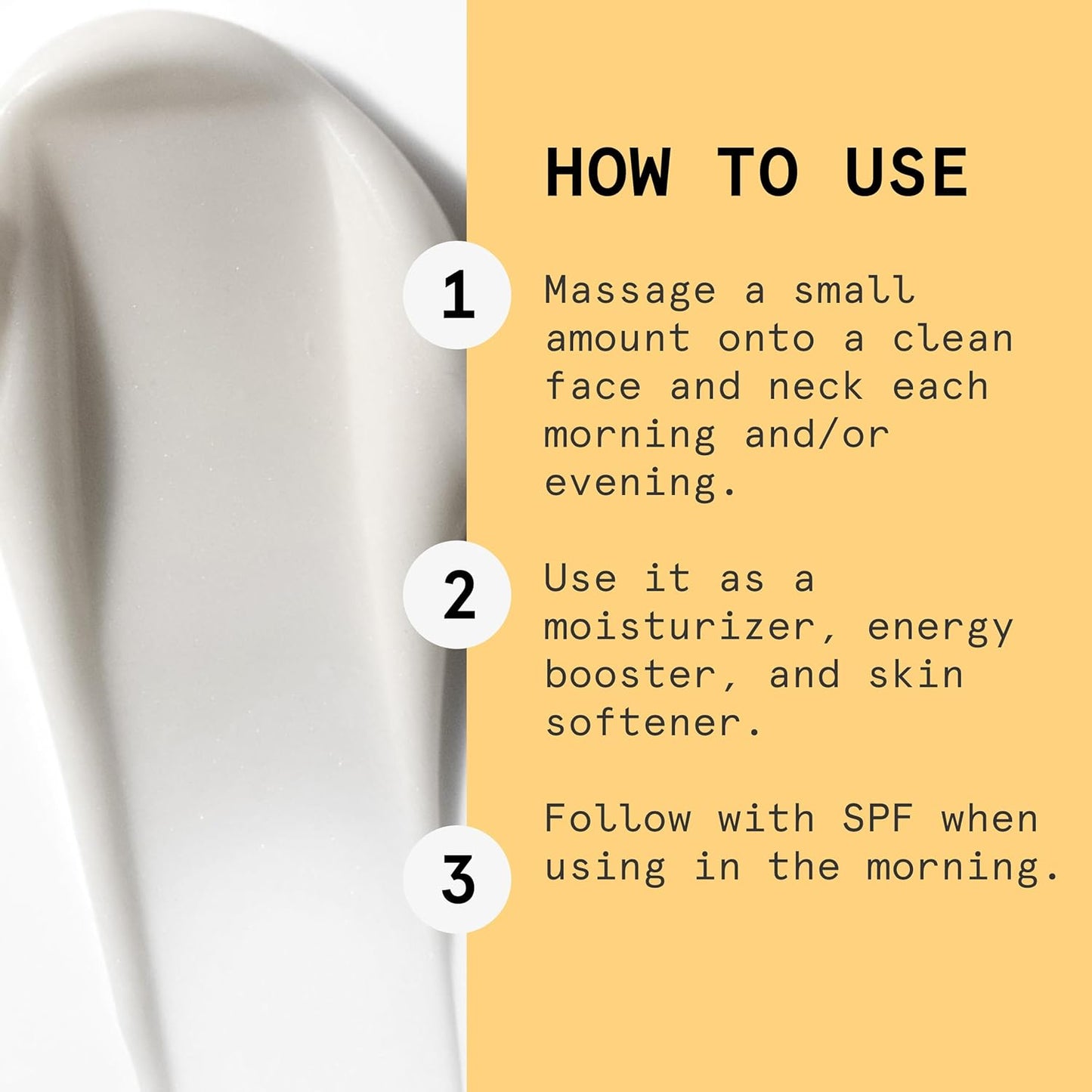 HOW TO USE

1 Massage a small amount onto a clean face and neck each morning and/or evening.

2 Use it as a moisturizer, energy booster, and skin softener.

3 Follow with SPF when using in the morning.