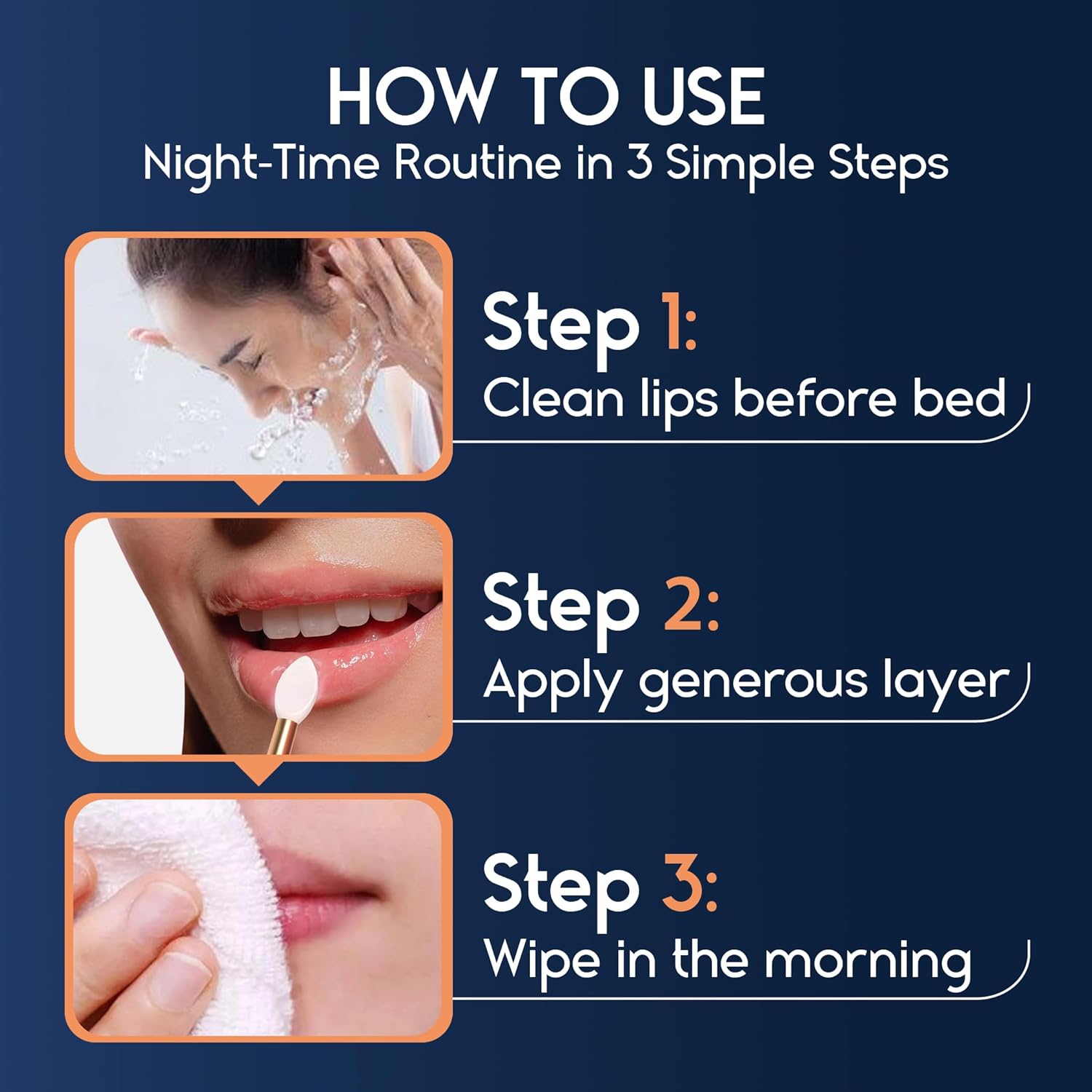 HOW TO USE
Night-Time Routine in 3 Simple Steps

Step 1:
Clean lips before bed

Step 2:
Apply generous layer

Step 3:
Wipe in the morning