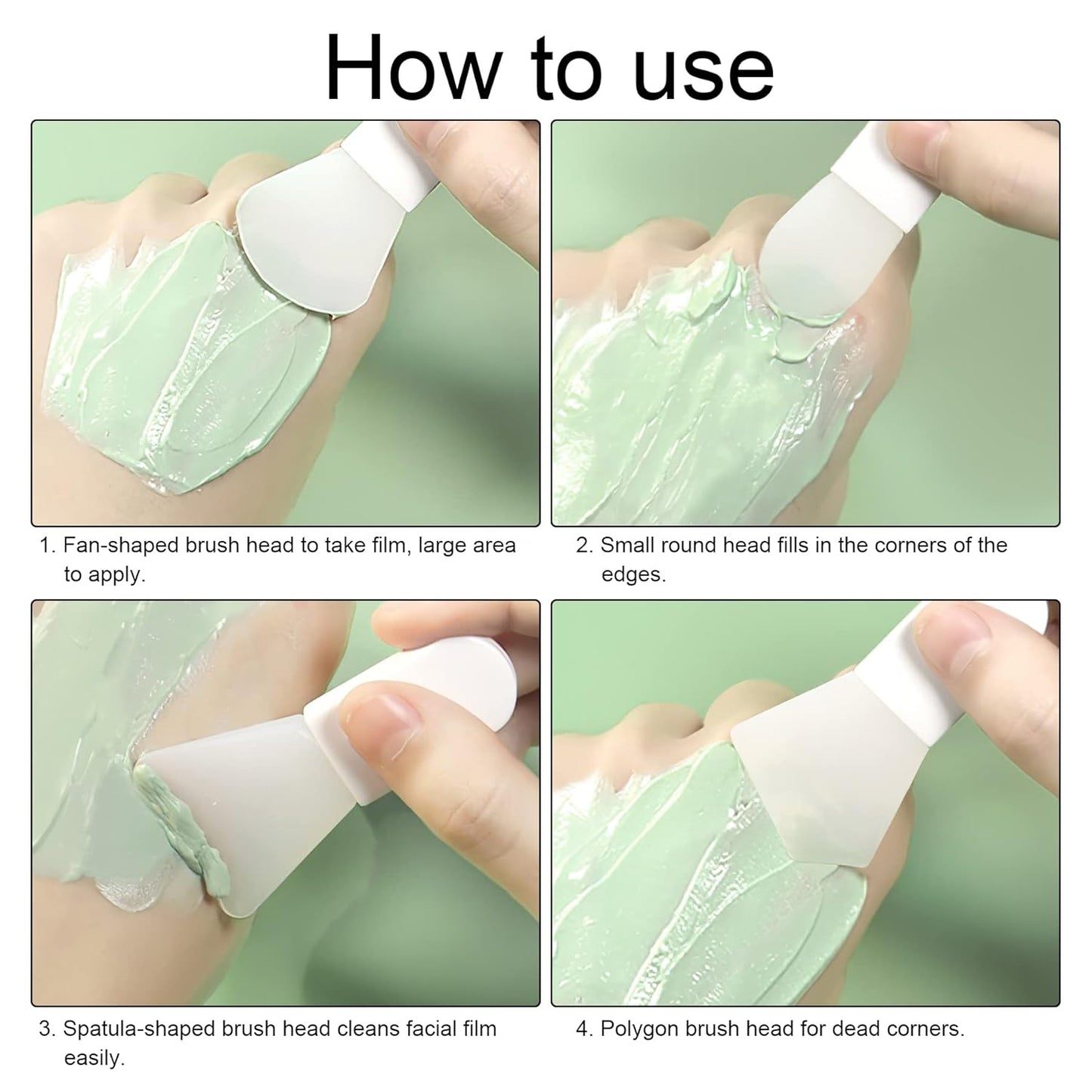 How to use

1. Fan-shaped brush head to take film, large area to apply.

2. Small round head fills in the corners of the edges.

3. Spatula-shaped brush head cleans facial film easily.

4. Polygon brush head for dead corners.