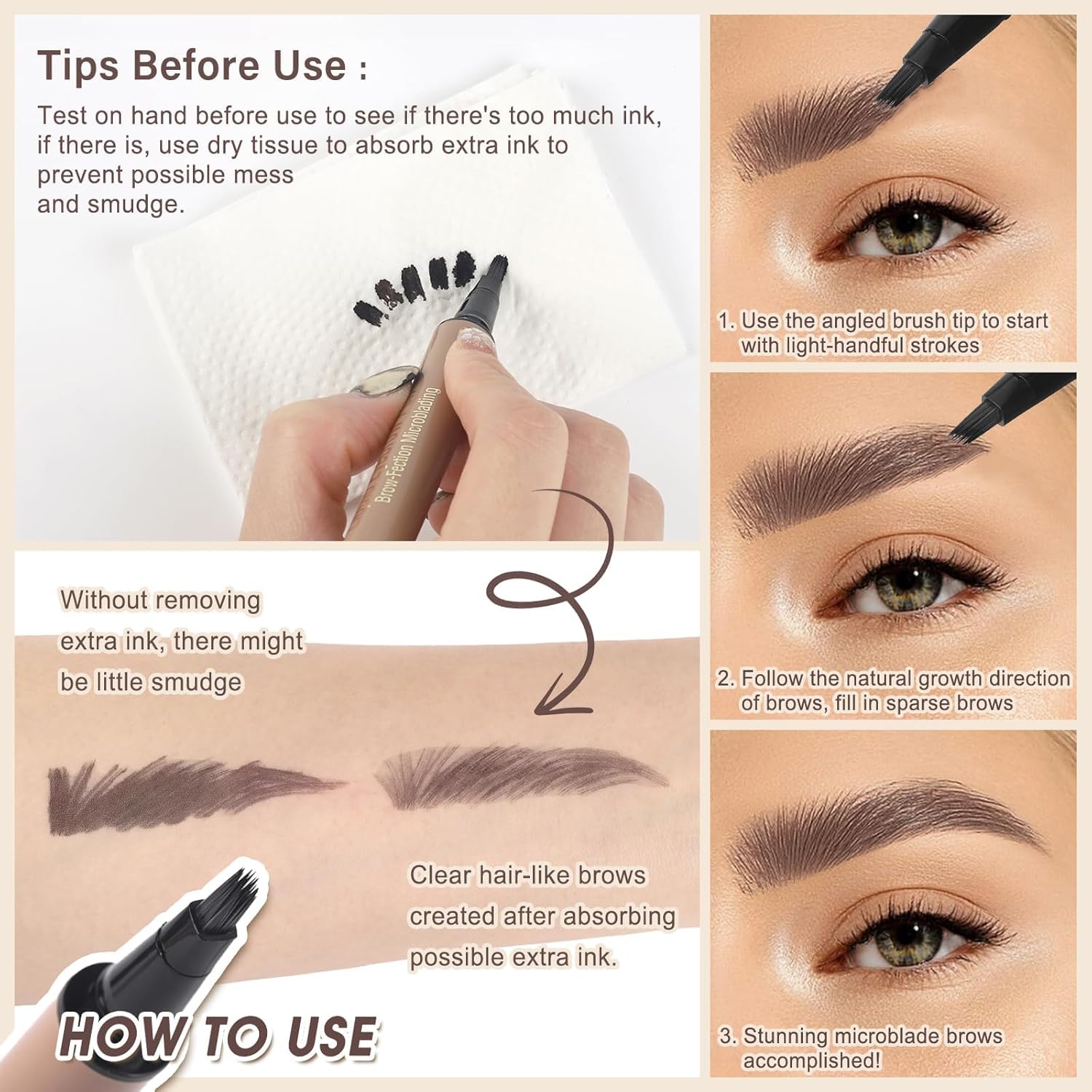 Tips Before Use :

Test on hand before use to see if there's too much ink, if there is, use dry tissue to absorb extra ink to prevent possible mess and smudge.

Brow-Fection Microblading

Without removing extra ink, there might be little smudge

Clear hair-like brows created after absorbing possible extra ink.

HOW TO USE

1. Use the angled brush tip to start with light-handful strokes

2. Follow the natural growth direction of brows, fill in sparse brows

3. Stunning microblade brows accomplished!