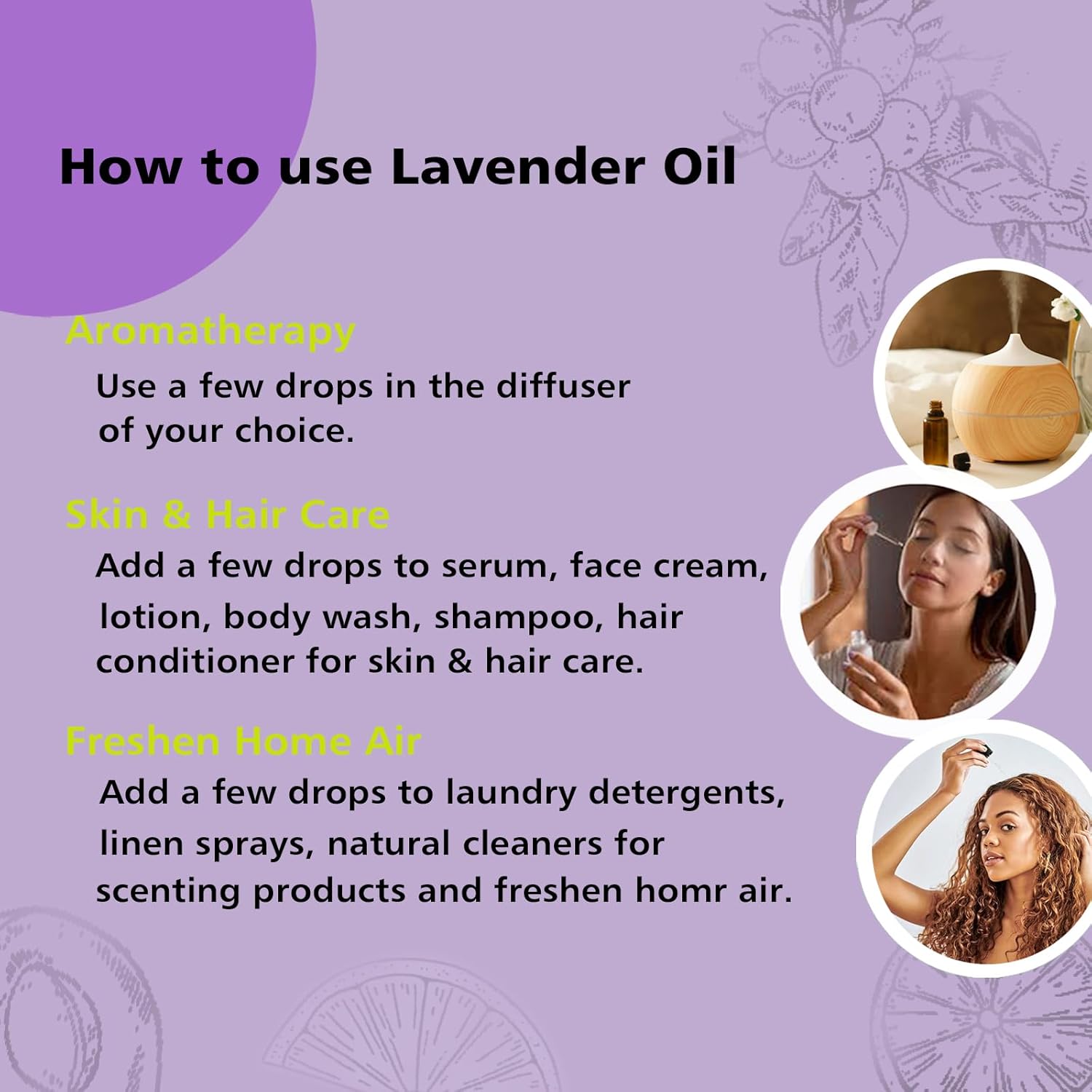 How to use Lavender Oil

Aromatherapy

Use a few drops in the diffuser of your choice.

Skin & Hair Care

Add a few drops to serum, face cream, lotion, body wash, shampoo, hair conditioner for skin & hair care.

Freshen Home Air

Add a few drops to laundry detergents, linen sprays, natural cleaners for scenting products and freshen homr air.