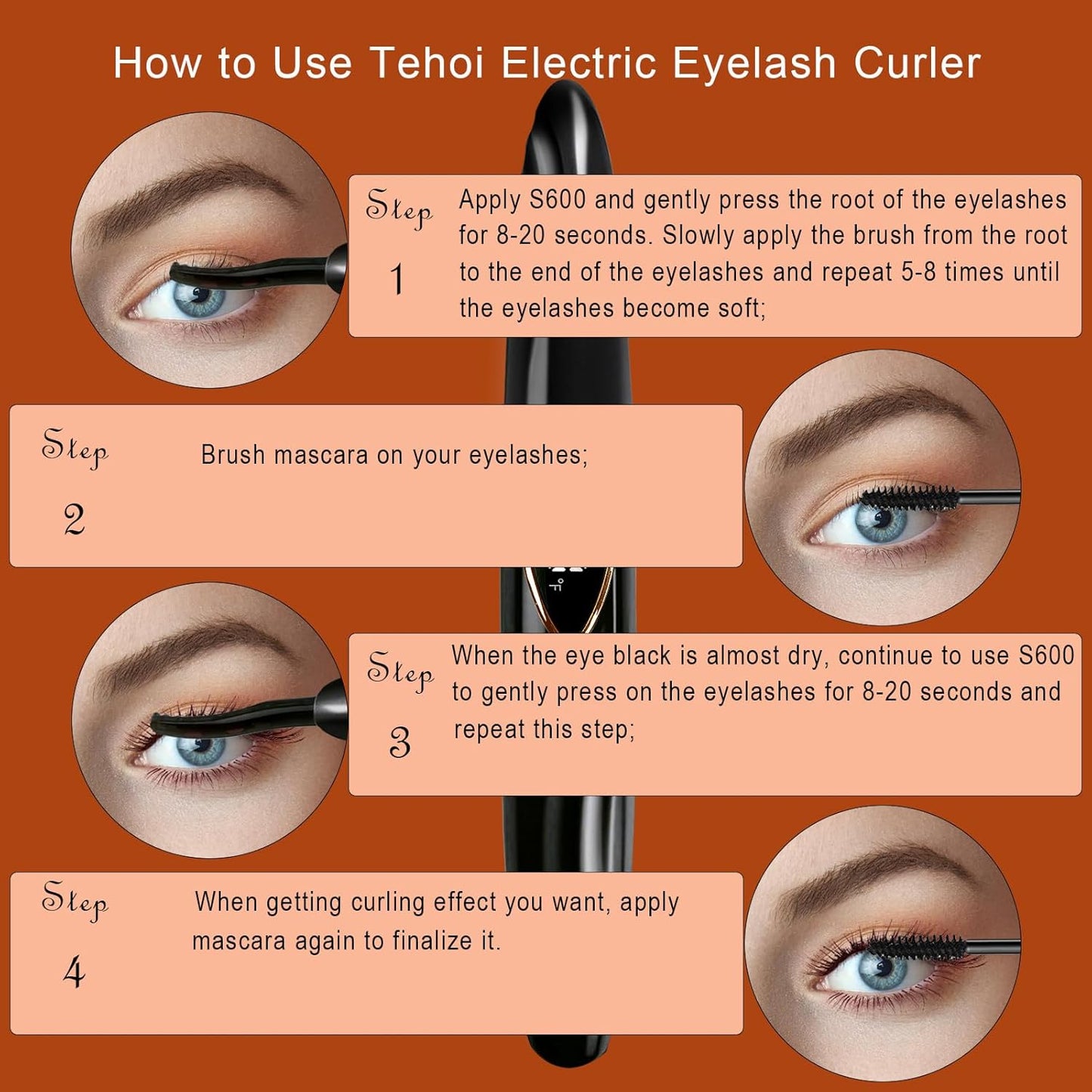 How to Use Tehoi Electric Eyelash Curler

Step 1

Apply S600 and gently press the root of the eyelashes for 8-20 seconds. Slowly apply the brush from the root to the end of the eyelashes and repeat 5-8 times until the eyelashes become soft;

Step 2

Brush mascara on your eyelashes;

°F

Step 3

When the eye black is almost dry, continue to use S600 to gently press on the eyelashes for 8-20 seconds and repeat this step;

Step 4

When getting curling effect you want, apply mascara again to finalize it.