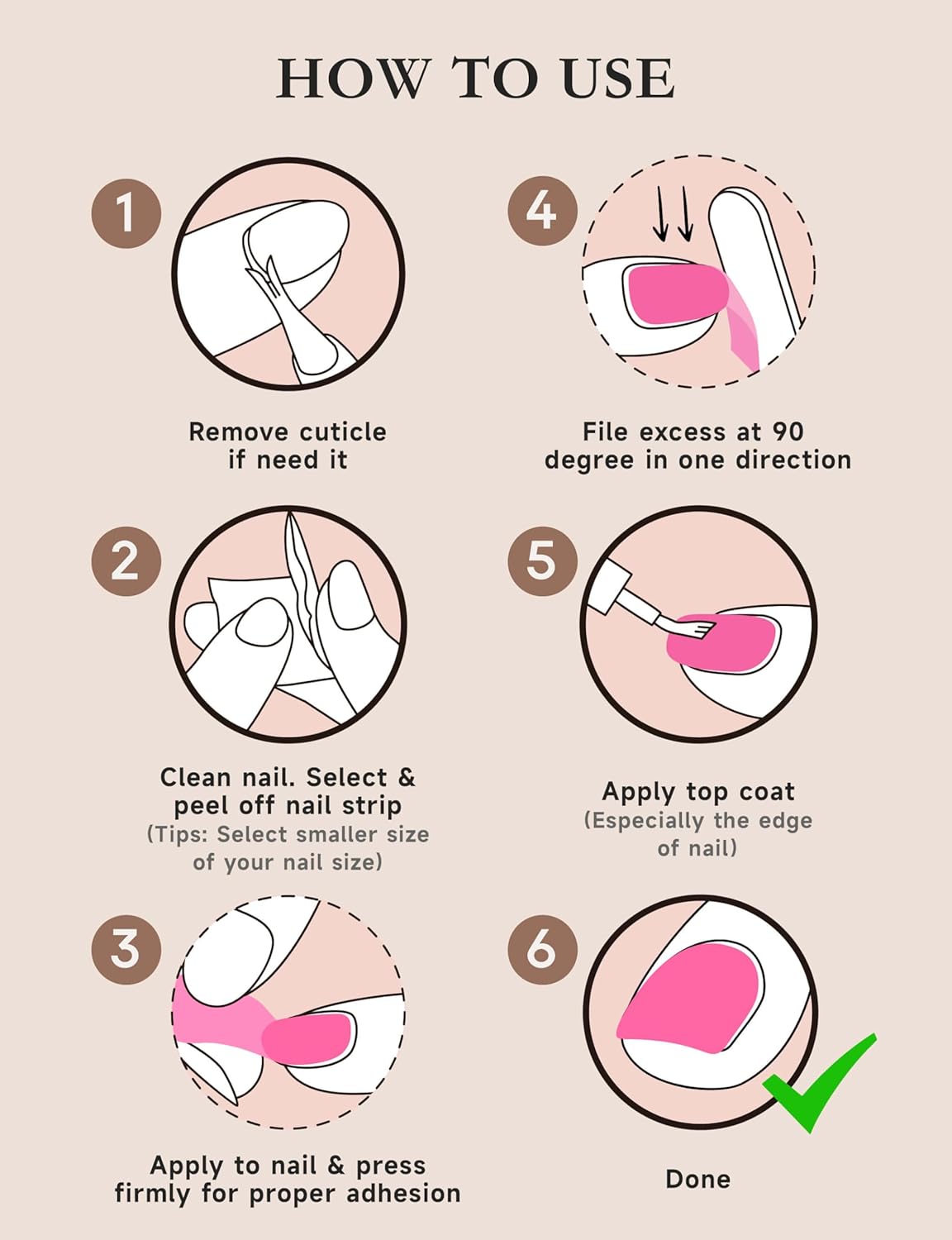 HOW TO USE

1

Remove cuticle if need it

2

Clean nail. Select & peel off nail strip
(Tips: Select smaller size of your nail size)

3

Apply to nail & press firmly for proper adhesion

4

File excess at 90 degree in one direction

5

Apply top coat
(Especially the edge of nail)

6

Done