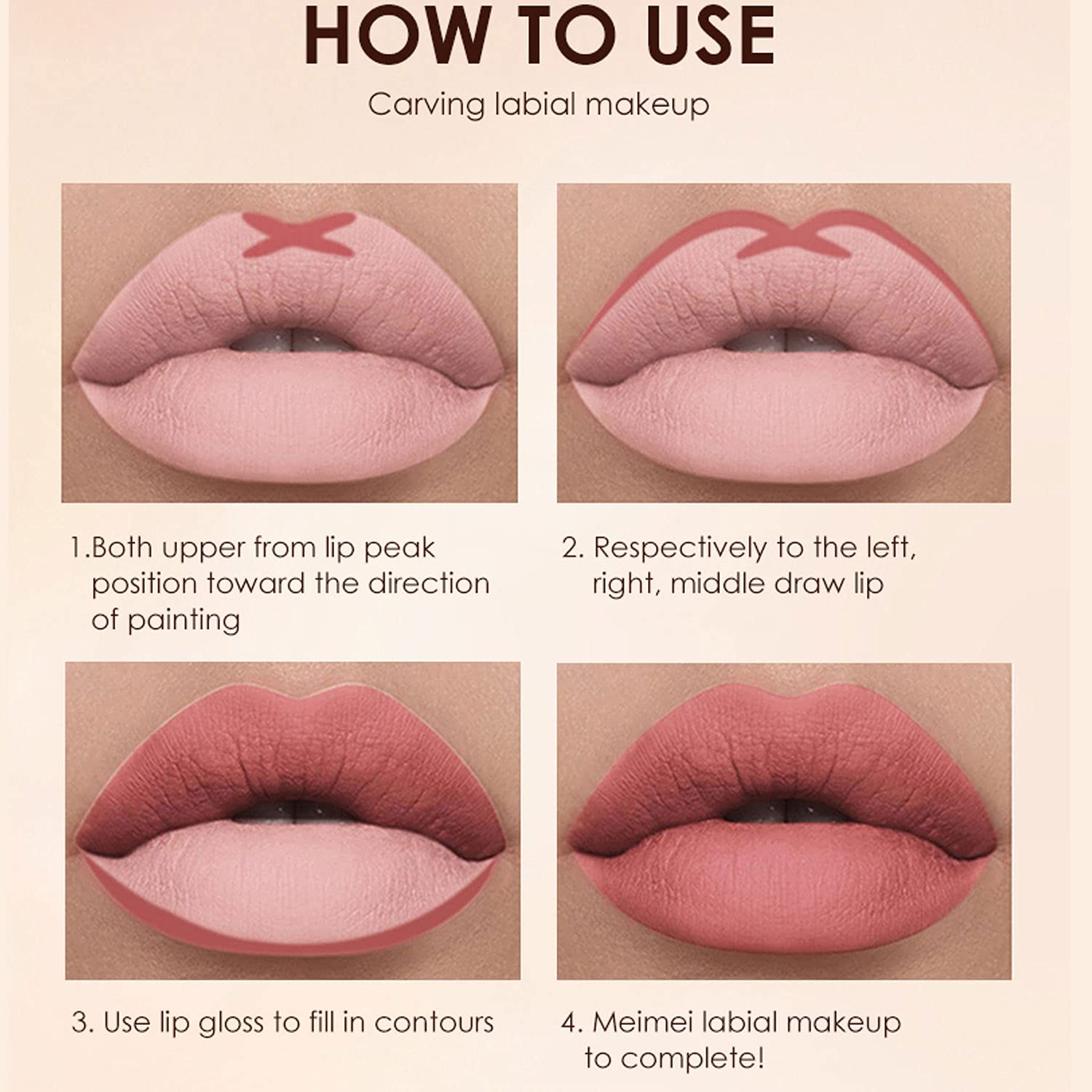 HOW TO USE

Carving labial makeup

1.Both upper from lip peak position toward the direction of painting

2. Respectively to the left, right, middle draw lip

3. Use lip gloss to fill in contours

4. Meimei labial makeup to complete!