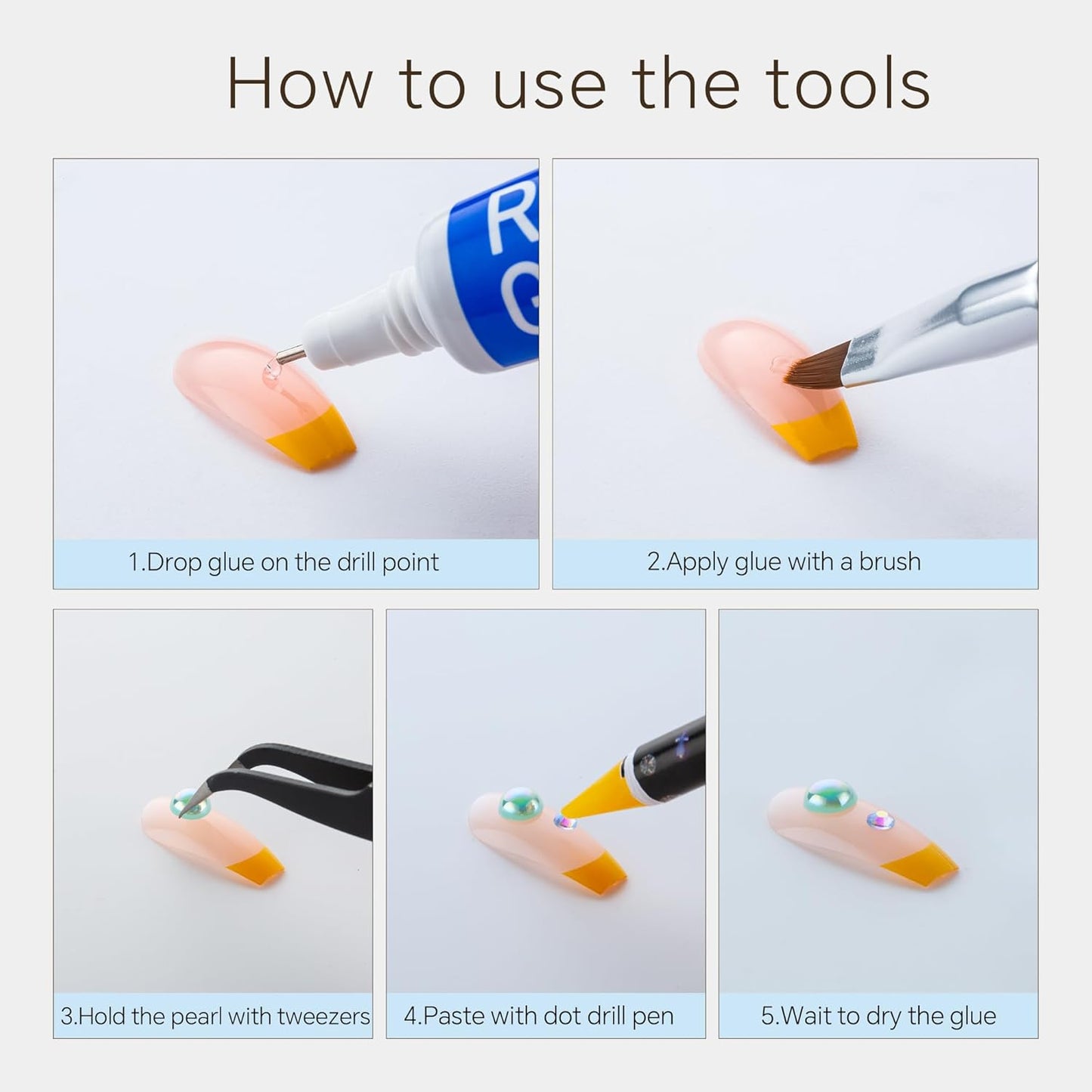 How to use the tools

R
G

1.Drop glue on the drill point

2.Apply glue with a brush

3.Hold the pearl with tweezers

4.Paste with dot drill pen

5.Wait to dry the glue