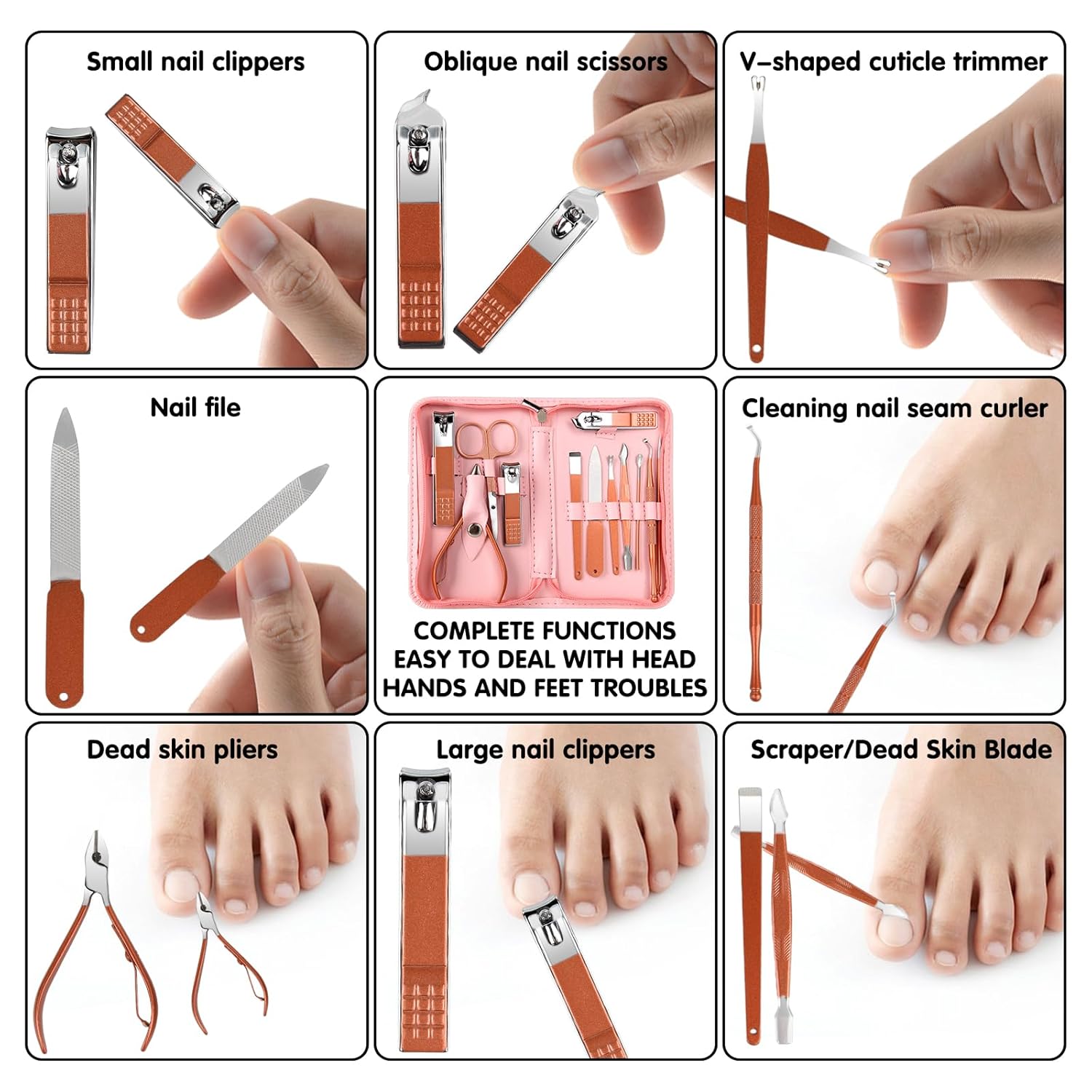 Small nail clippers

Oblique nail scissors

V-shaped cuticle trimmer

Nail file

COMPLETE FUNCTIONS
EASY TO DEAL WITH HEAD
HANDS AND FEET TROUBLES

Cleaning nail seam curler

Dead skin pliers

Large nail clippers

Scraper/Dead Skin Blade