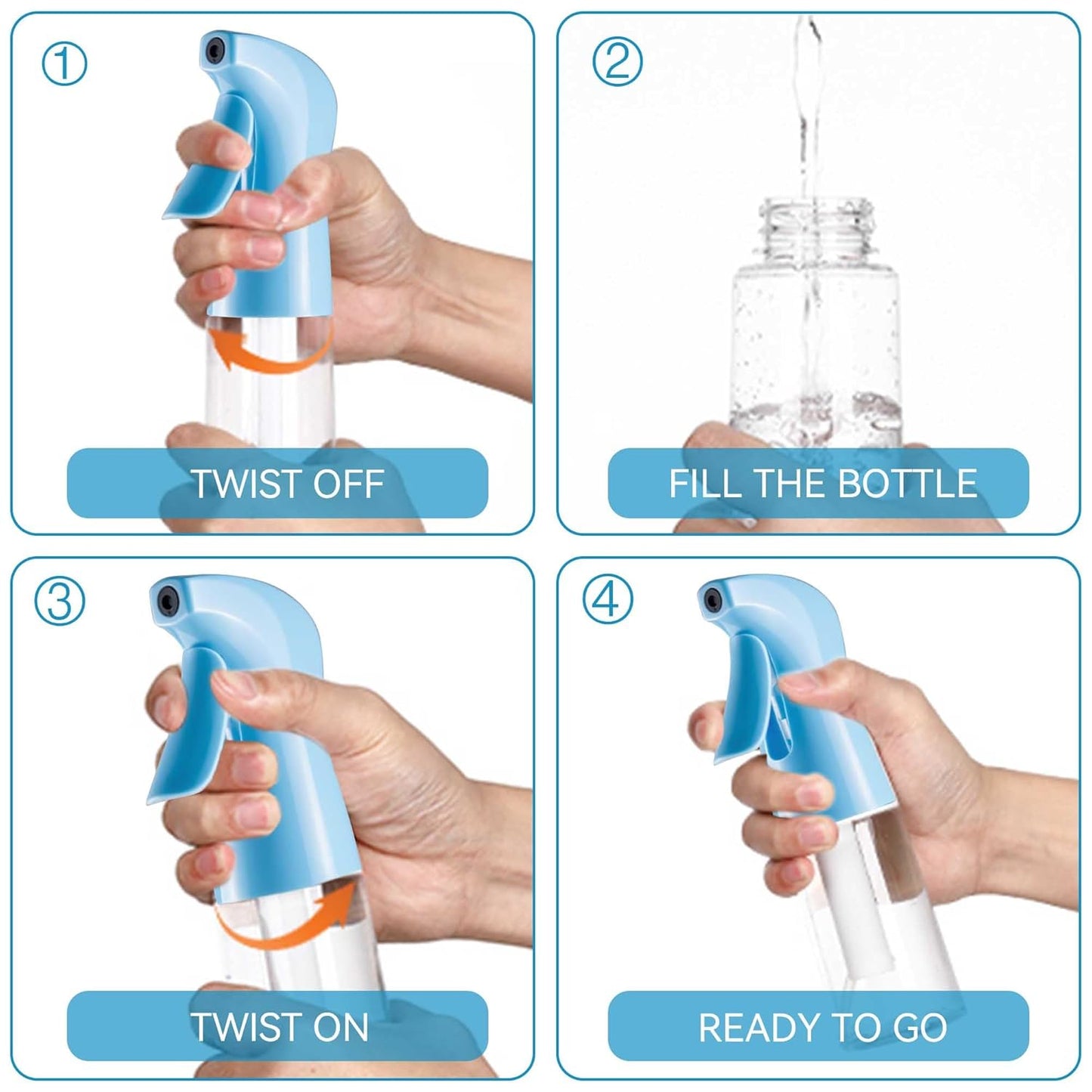 ①
TWIST OFF

②
FILL THE BOTTLE

③
TWIST ON

④
READY TO GO