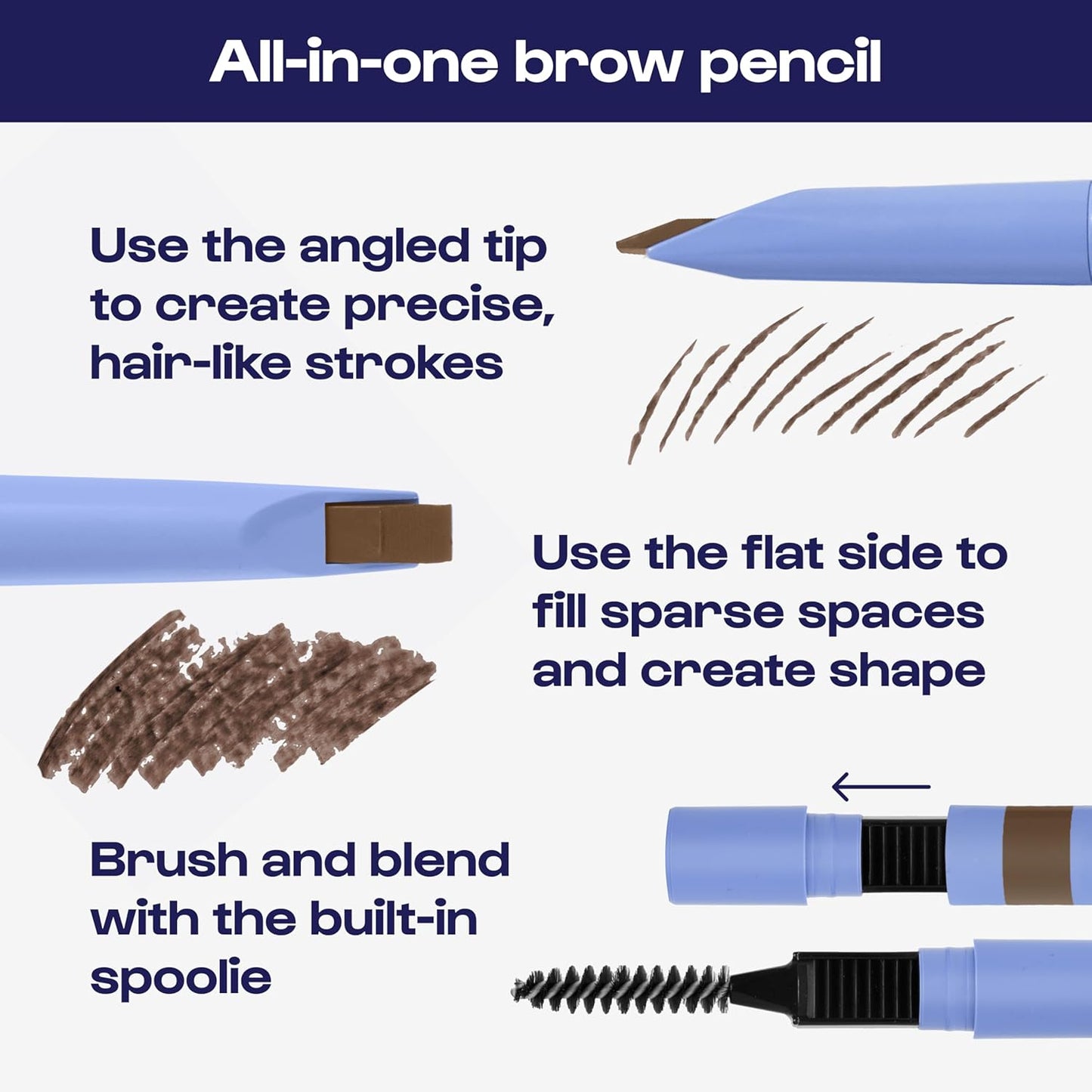 All-in-one brow pencil

Use the angled tip to create precise, hair-like strokes

Use the flat side to fill sparse spaces and create shape

Brush and blend with the built-in spoolie