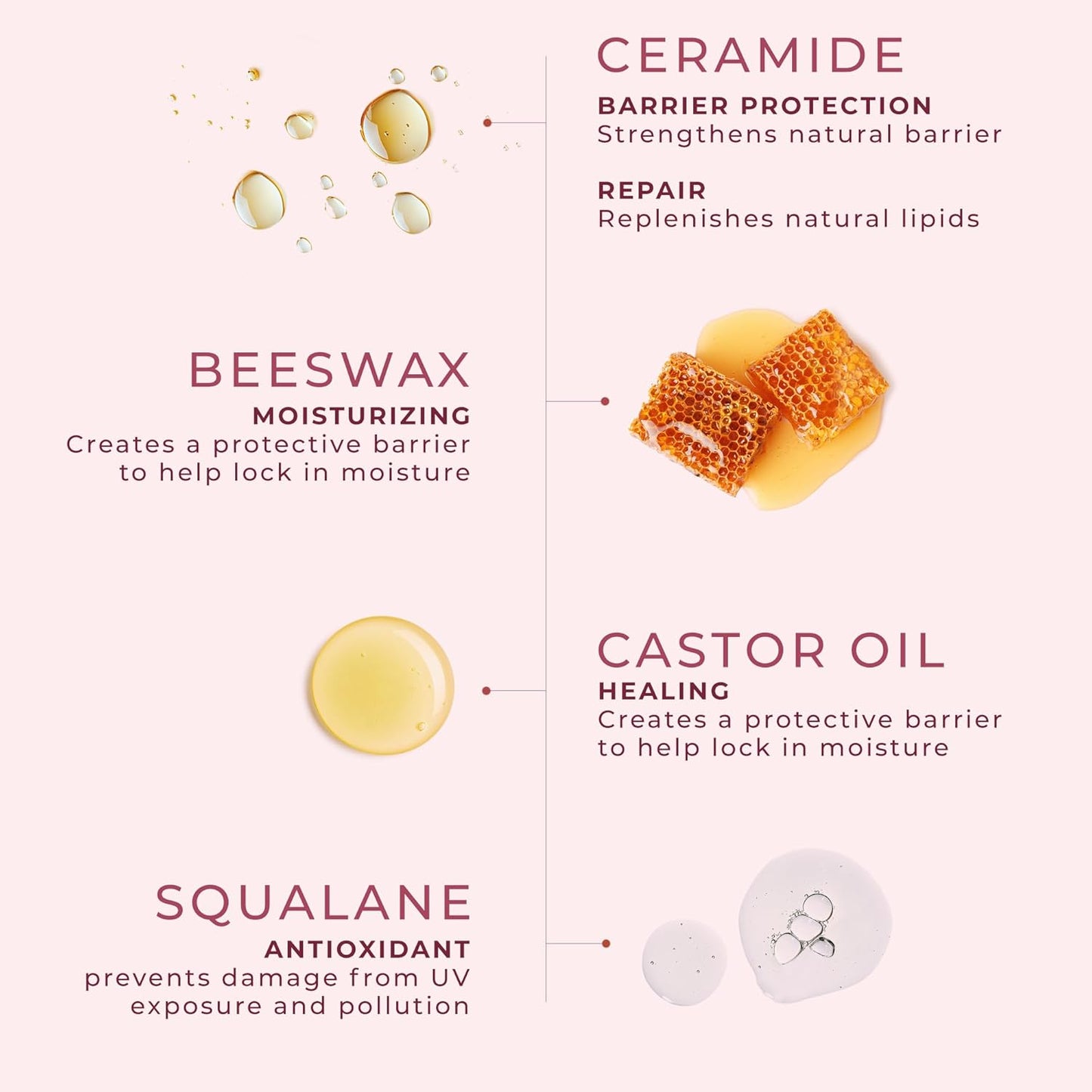 CERAMIDE
BARRIER PROTECTION
Strengthens natural barrier

REPAIR
Replenishes natural lipids

BEESWAX
MOISTURIZING
Creates a protective barrier to help lock in moisture

CASTOR OIL
HEALING
Creates a protective barrier to help lock in moisture

SQUALANE
ANTIOXIDANT
prevents damage from UV exposure and pollution