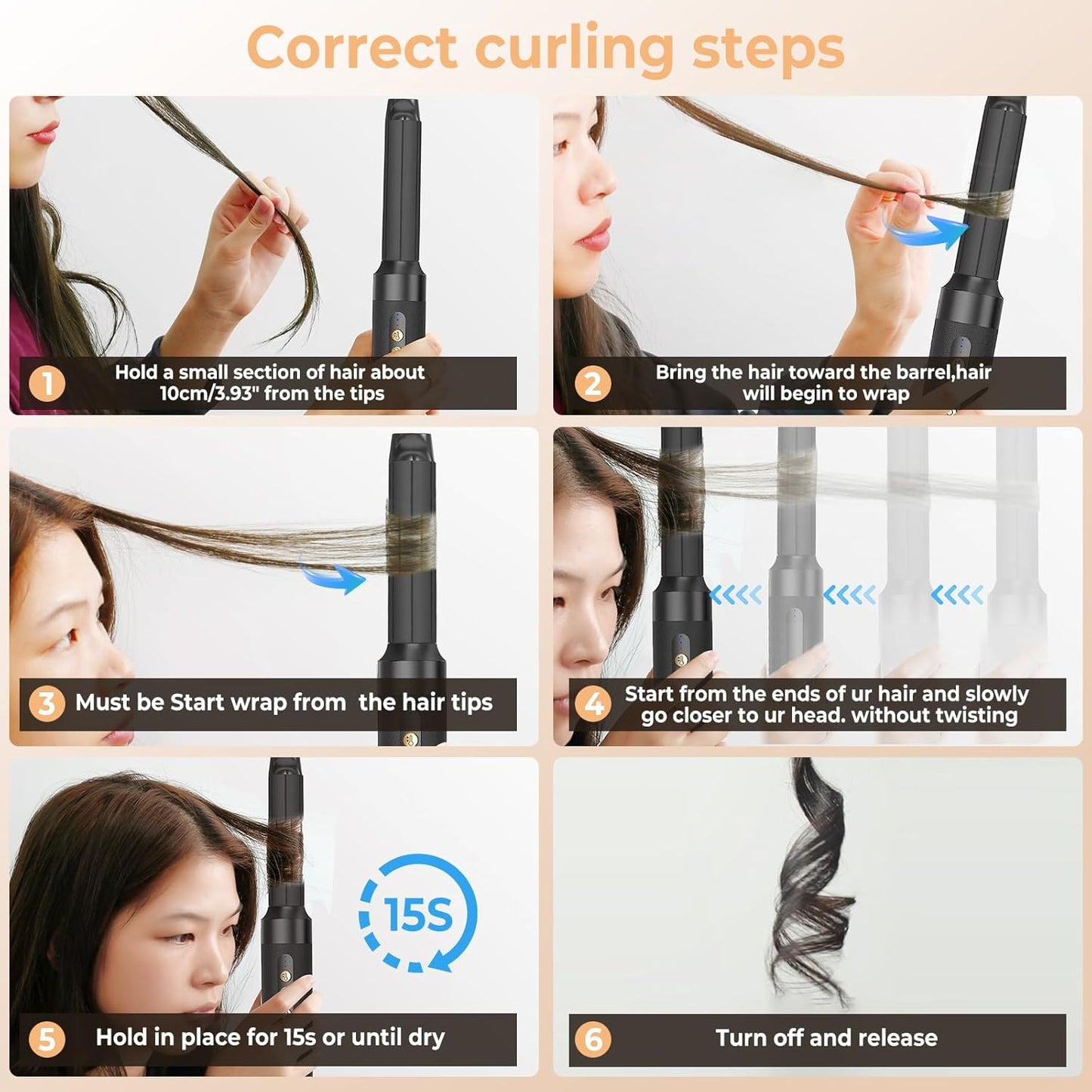 Correct curling steps

1 Hold a small section of hair about 10cm/3.93" from the tips

2 Bring the hair toward the barrel,hair will begin to wrap

3 Must be Start wrap from  the hair tips

4 Start from the ends of ur hair and slowly go closer to ur head. without twisting

15S

5 Hold in place for 15s or until dry

6 Turn off and release