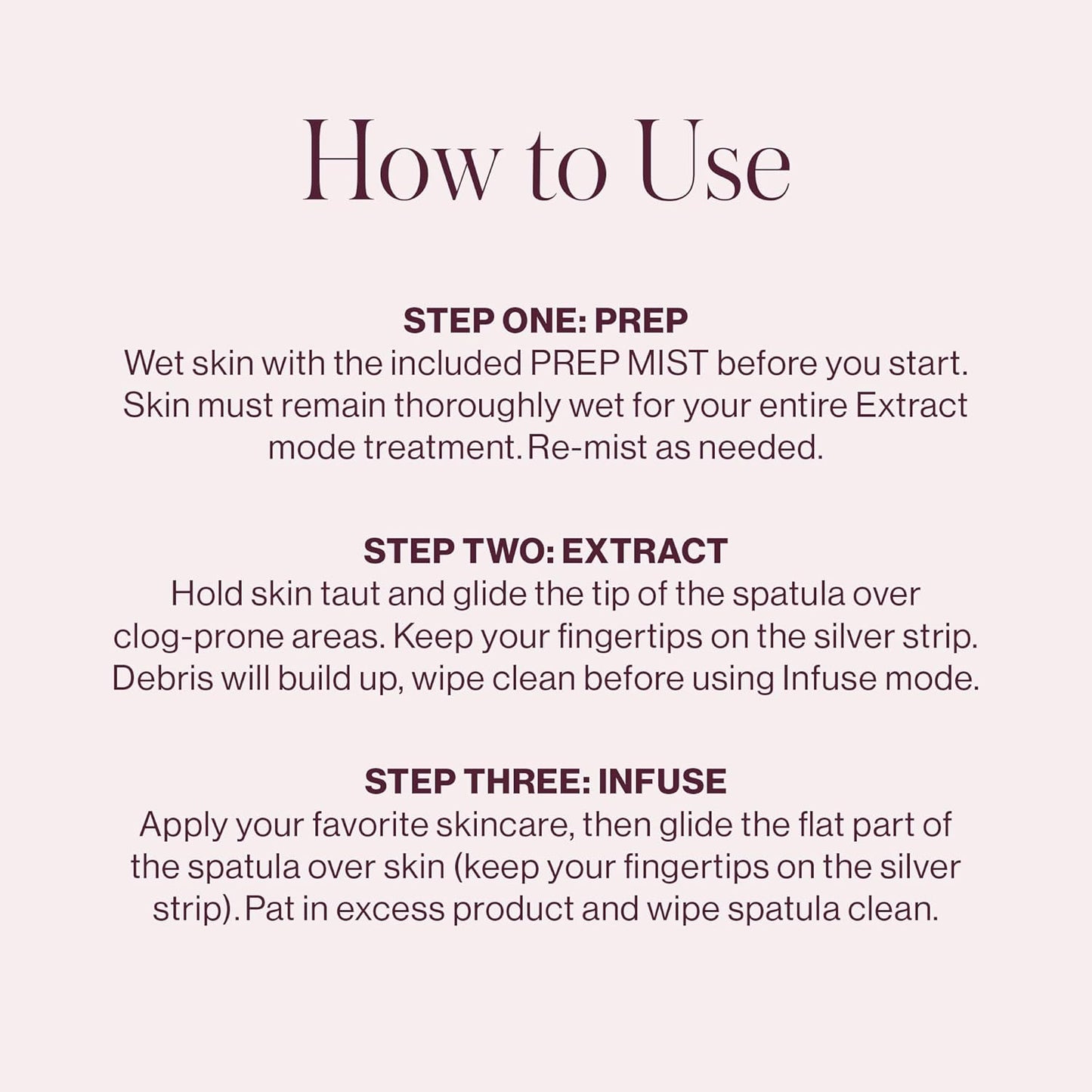 How to Use

STEP ONE: PREP
Wet skin with the included PREP MIST before you start. Skin must remain thoroughly wet for your entire Extract mode treatment. Re-mist as needed.

STEP TWO: EXTRACT
Hold skin taut and glide the tip of the spatula over clog-prone areas. Keep your fingertips on the silver strip. Debris will build up, wipe clean before using Infuse mode.

STEP THREE: INFUSE
Apply your favorite skincare, then glide the flat part of the spatula over skin (keep your fingertips on the silver strip). Pat in excess product and wipe spatula clean.