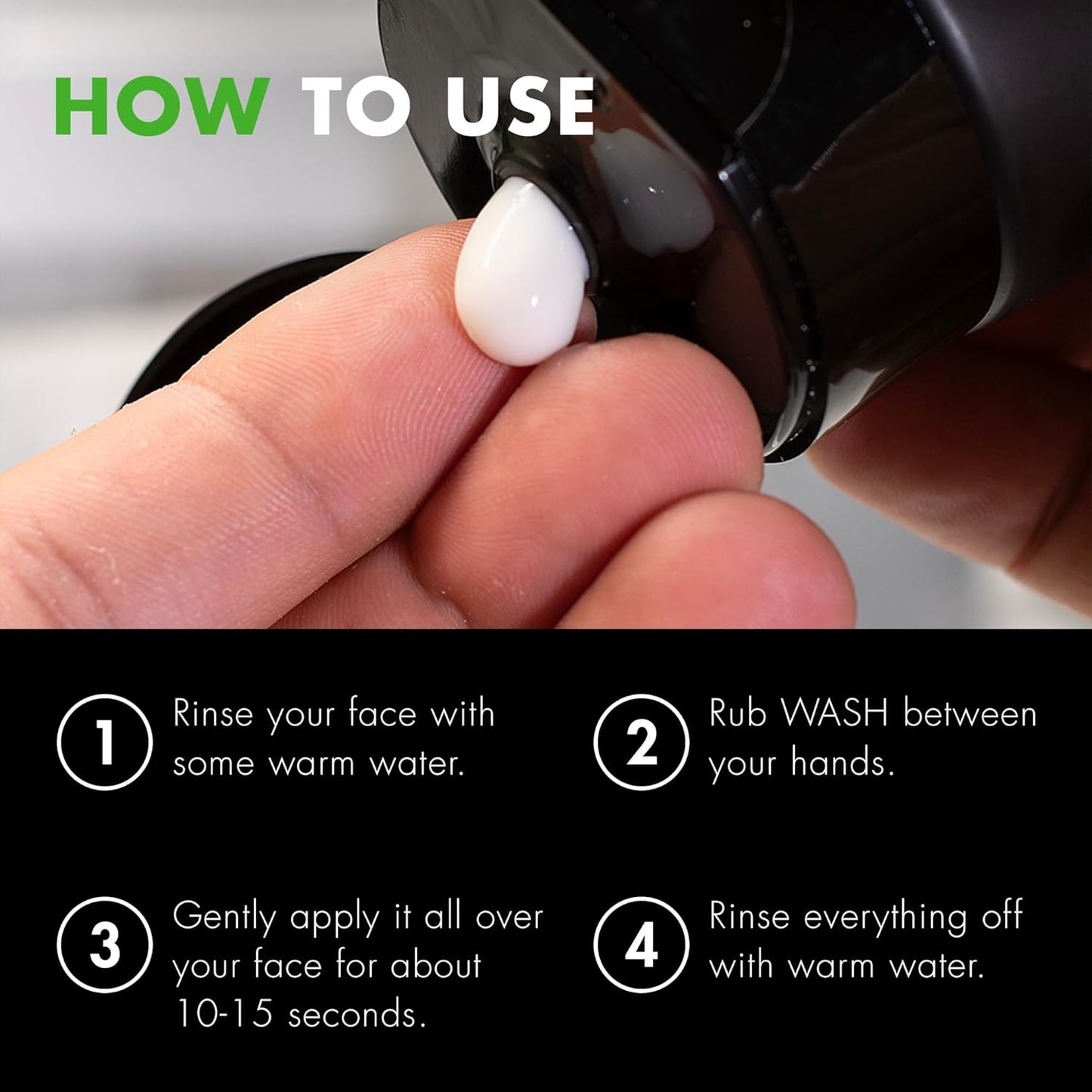 HOW TO USE

1 Rinse your face with some warm water.

2 Rub WASH between your hands.

3 Gently apply it all over your face for about 10-15 seconds.

4 Rinse everything off with warm water.