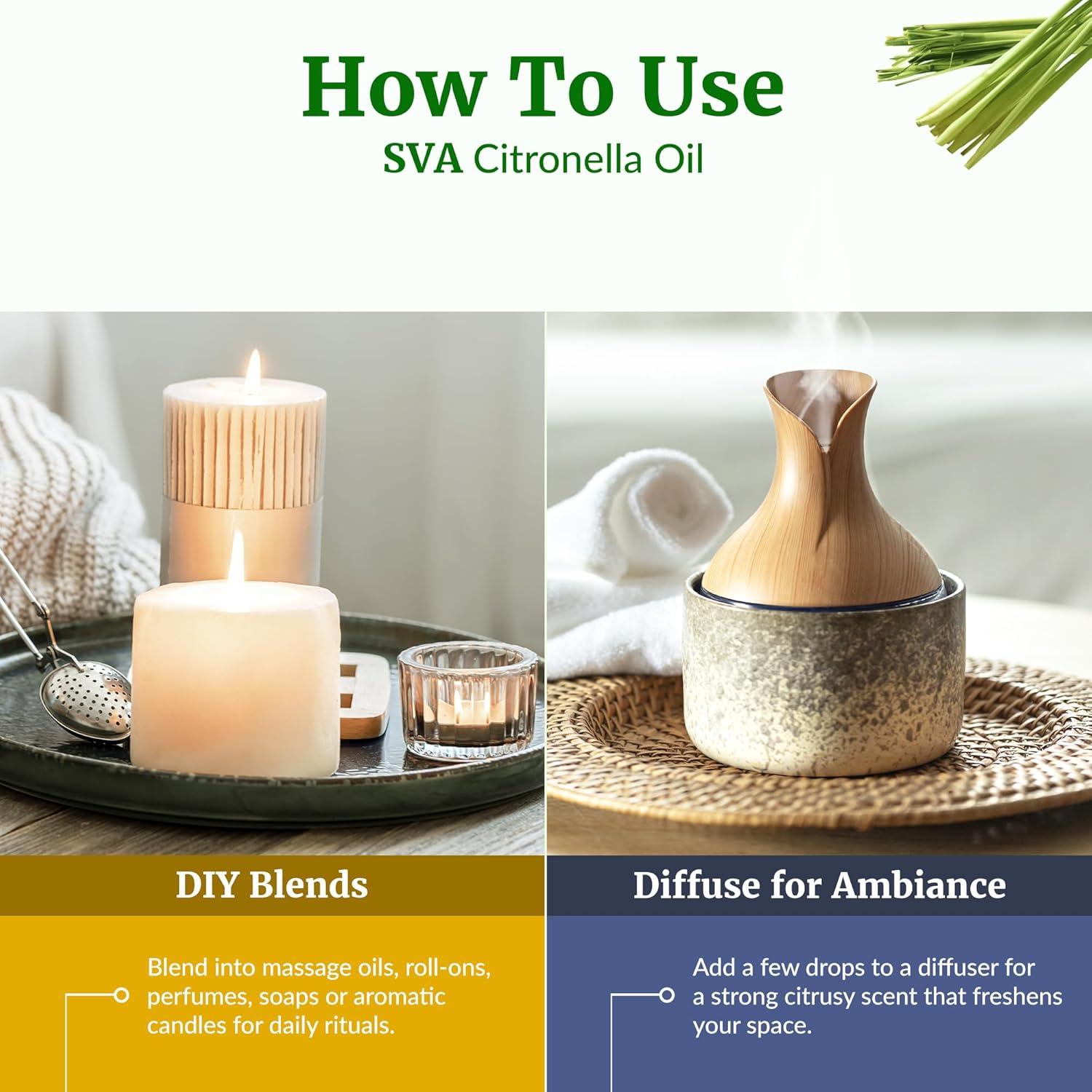 How To Use
SVA Citronella Oil

DIY Blends

Blend into massage oils, roll-ons, perfumes, soaps or aromatic candles for daily rituals.

Diffuse for Ambiance

Add a few drops to a diffuser for a strong citrusy scent that freshens your space.