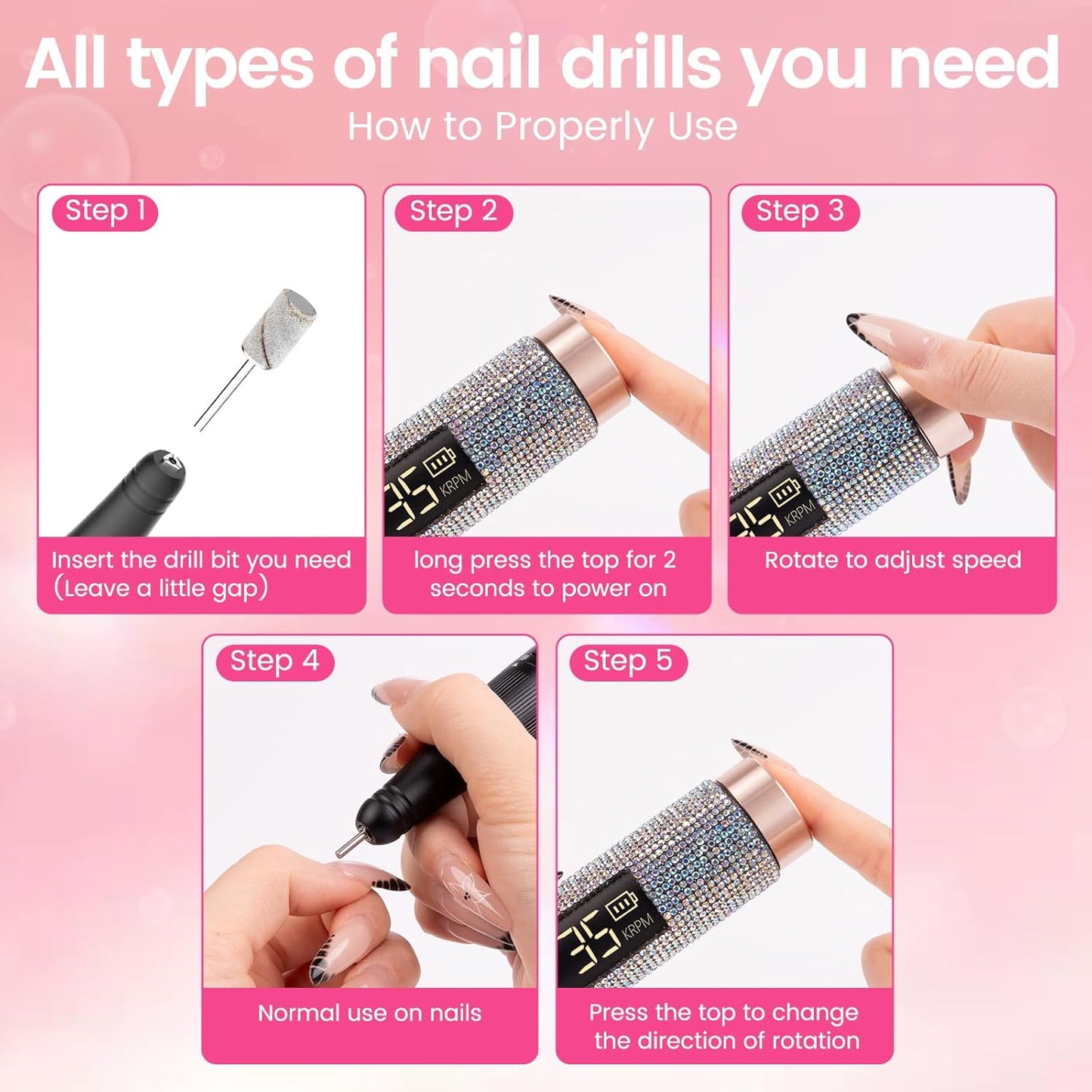 All types of nail drills you need

How to Properly Use

Step 1

Insert the drill bit you need (Leave a little gap)

Step 2

35 KRPM

long press the top for 2 seconds to power on

Step 3

35 KRPM

Rotate to adjust speed

Step 4

Normal use on nails

Step 5

35 KRPM

Press the top to change the direction of rotation