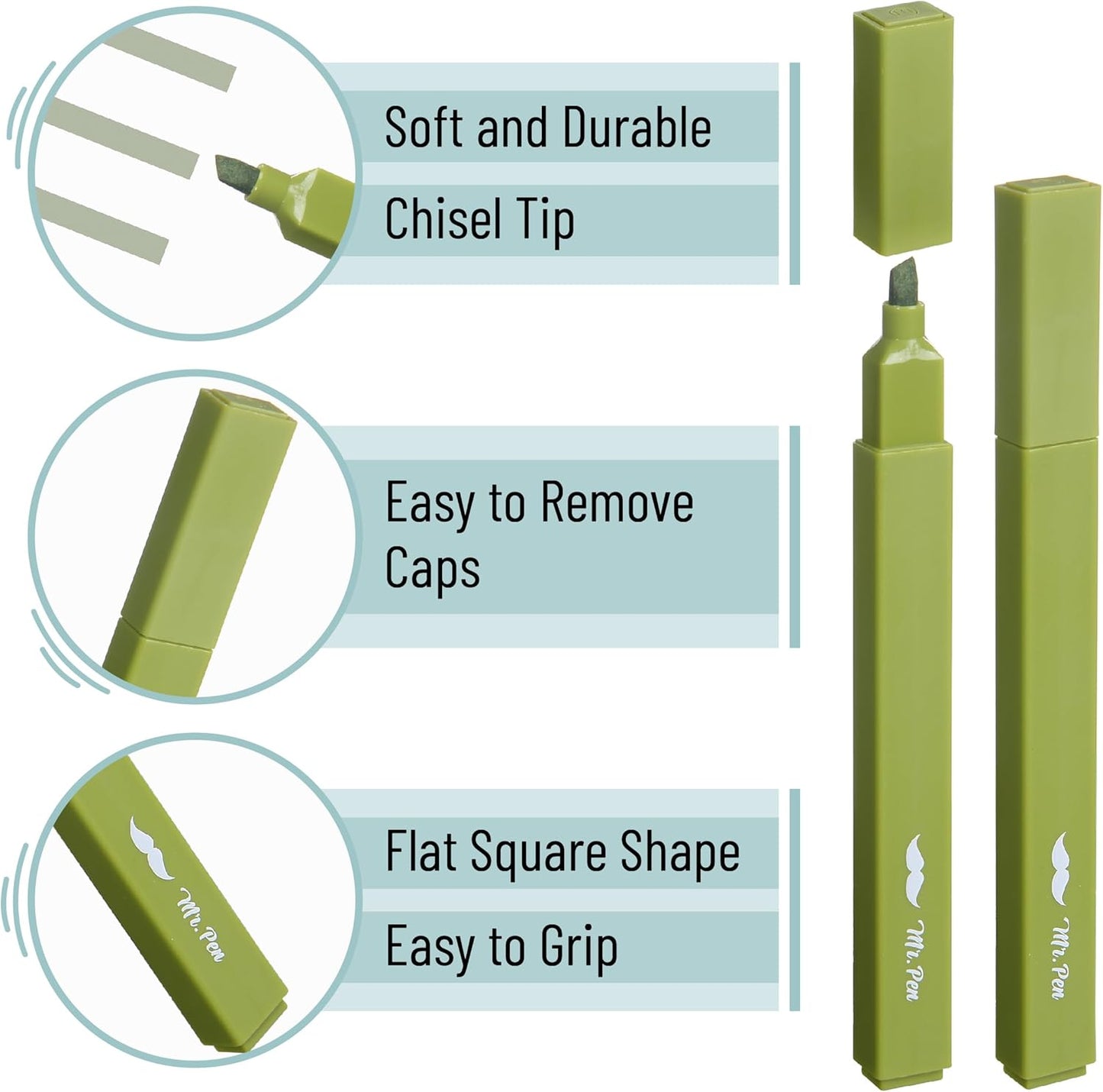 Soft and Durable

Chisel Tip

Easy to Remove Caps

Flat Square Shape

Easy to Grip

Mr. Pen

Mr. Pen

Mr. Pen