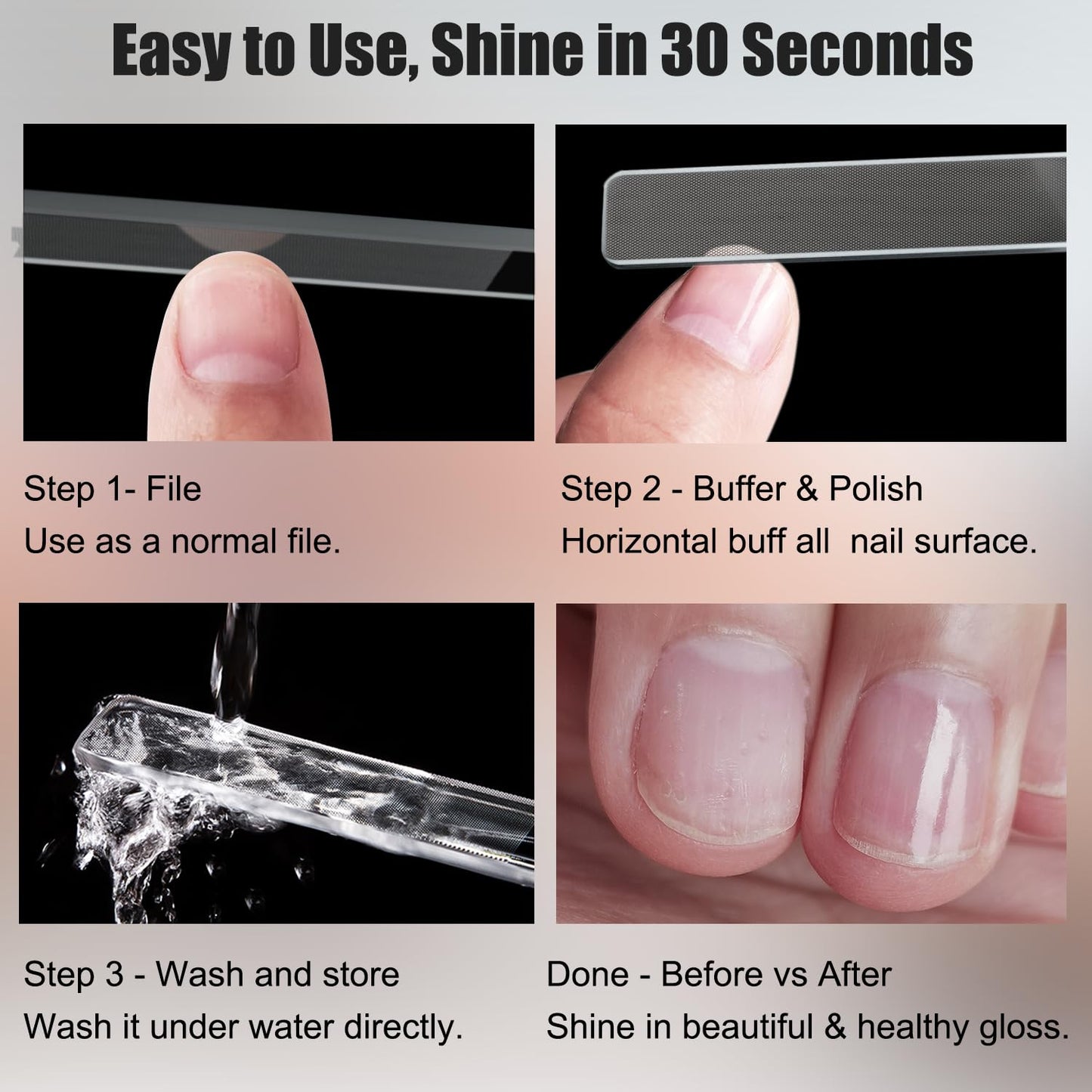 Easy to Use, Shine in 30 Seconds

Step 1- File
Use as a normal file.

Step 2 - Buffer & Polish
Horizontal buff all nail surface.

Step 3 - Wash and store
Wash it under water directly.

Done - Before vs After
Shine in beautiful & healthy gloss.