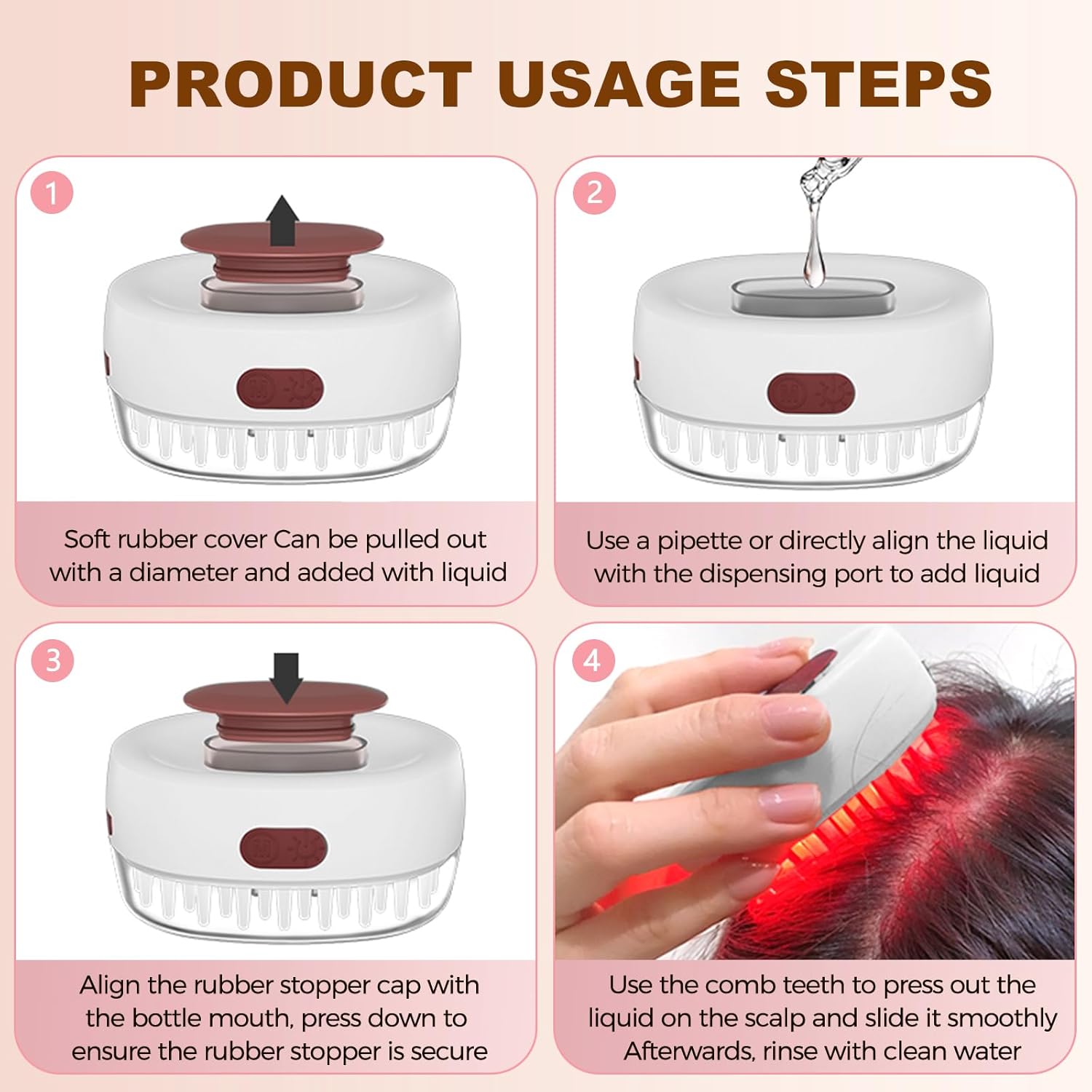 PRODUCT USAGE STEPS

1

Soft rubber cover Can be pulled out with a diameter and added with liquid

2

Use a pipette or directly align the liquid with the dispensing port to add liquid

3

Align the rubber stopper cap with the bottle mouth, press down to ensure the rubber stopper is secure

4

Use the comb teeth to press out the liquid on the scalp and slide it smoothly Afterwards, rinse with clean water