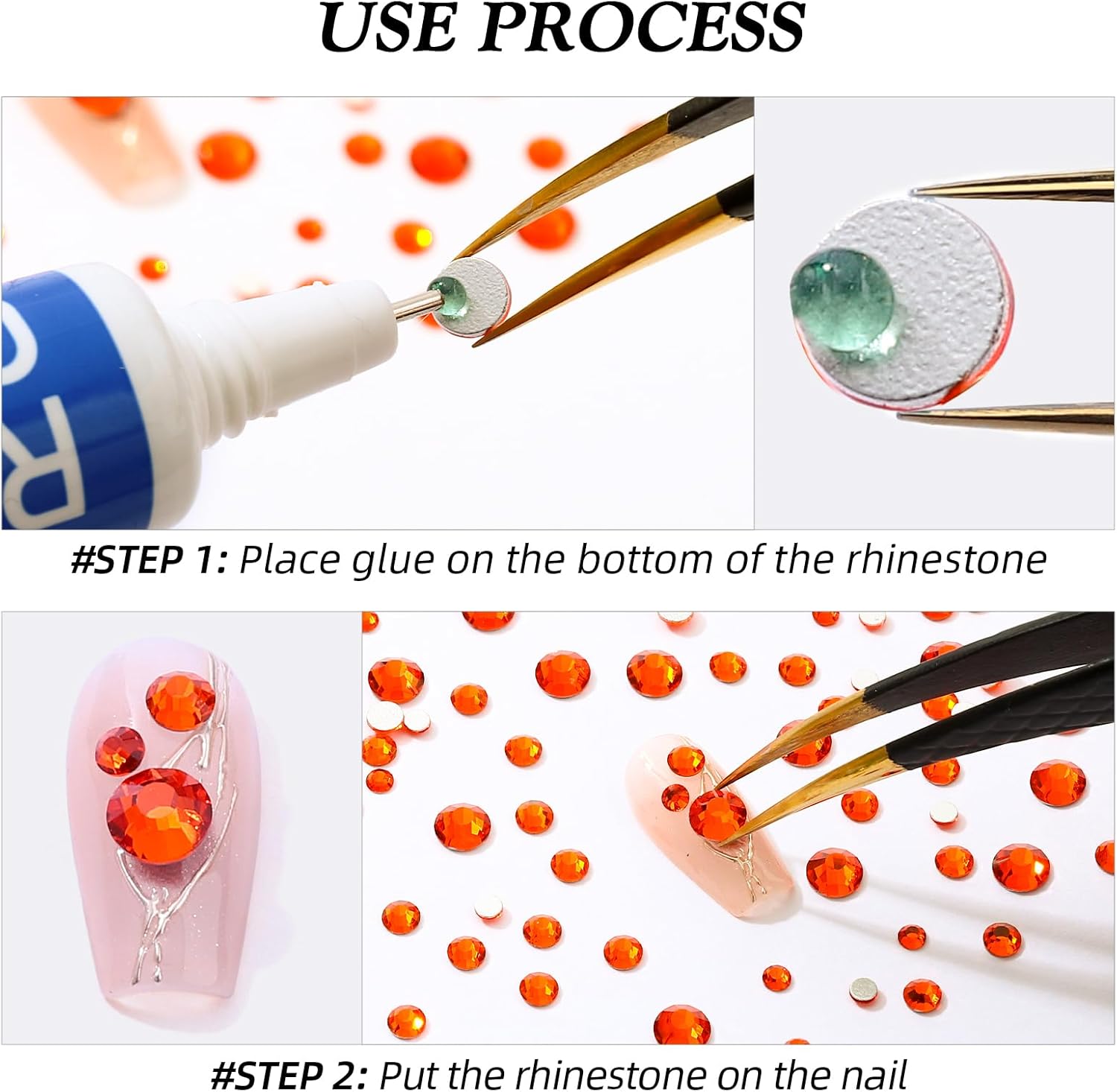 USE PROCESS

#STEP 1: Place glue on the bottom of the rhinestone

#STEP 2: Put the rhinestone on the nail