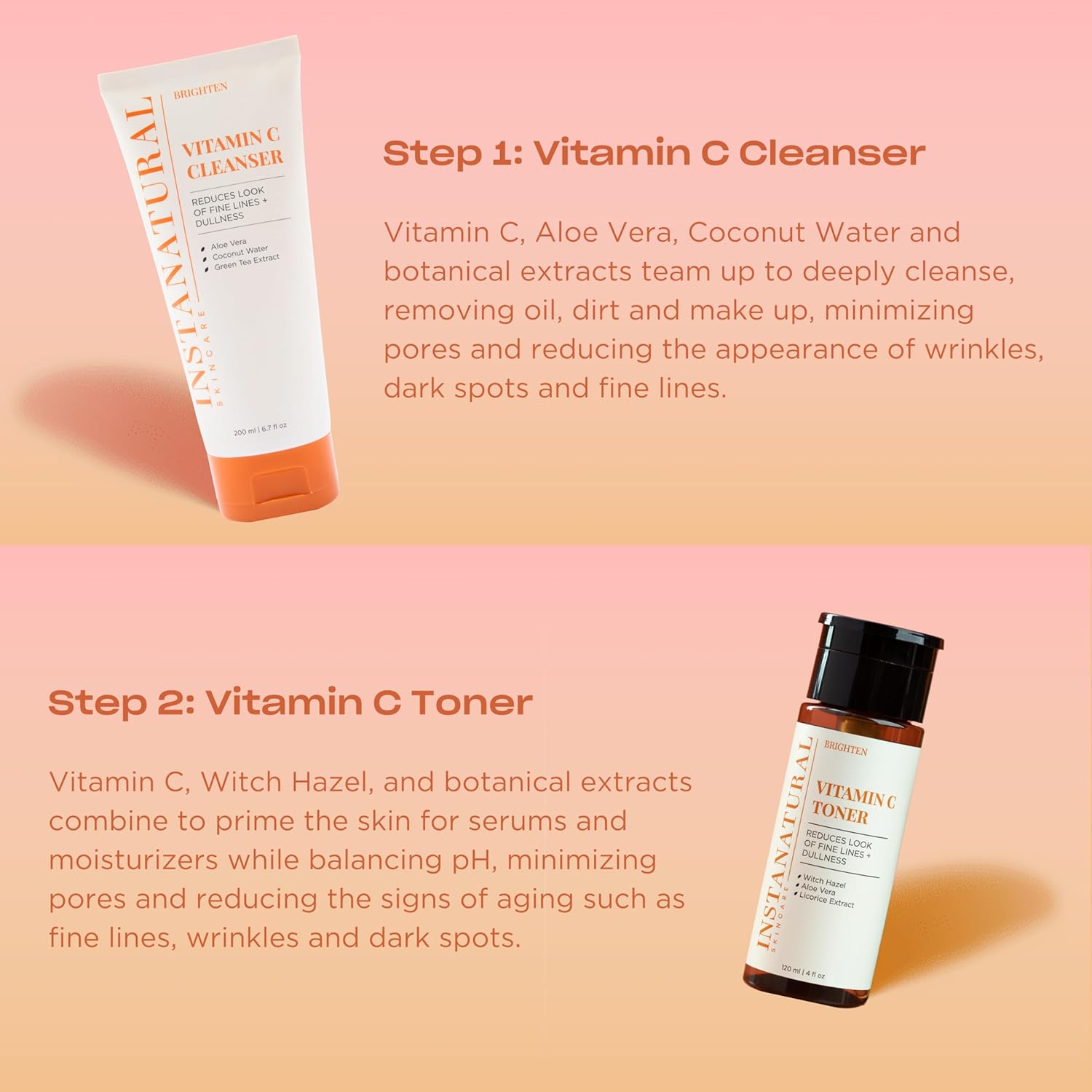 INSTANATURAL
SKINCARE
BRIGHTEN
VITAMIN C CLEANSER
REDUCES LOOK OF FINE LINES + DULLNESS
Aloe Vera
Coconut Water
Green Tea Extract
200 ml | 6.7 fl oz

Step 1: Vitamin C Cleanser

Vitamin C, Aloe Vera, Coconut Water and botanical extracts team up to deeply cleanse, removing oil, dirt and make up, minimizing pores and reducing the appearance of wrinkles, dark spots and fine lines.

Step 2: Vitamin C Toner

Vitamin C, Witch Hazel, and botanical extracts combine to prime the skin for serums and moisturizers while balancing pH, minimizing pores and reducing the signs of aging such as fine lines, wrinkles and dark spots.

INSTANATURAL
SKINCARE
BRIGHTEN
VITAMIN C TONER
REDUCES LOOK OF FINE LINES + DULLNESS
Witch Hazel
Aloe Vera
Licorice Extract
120 ml | 4 fl oz