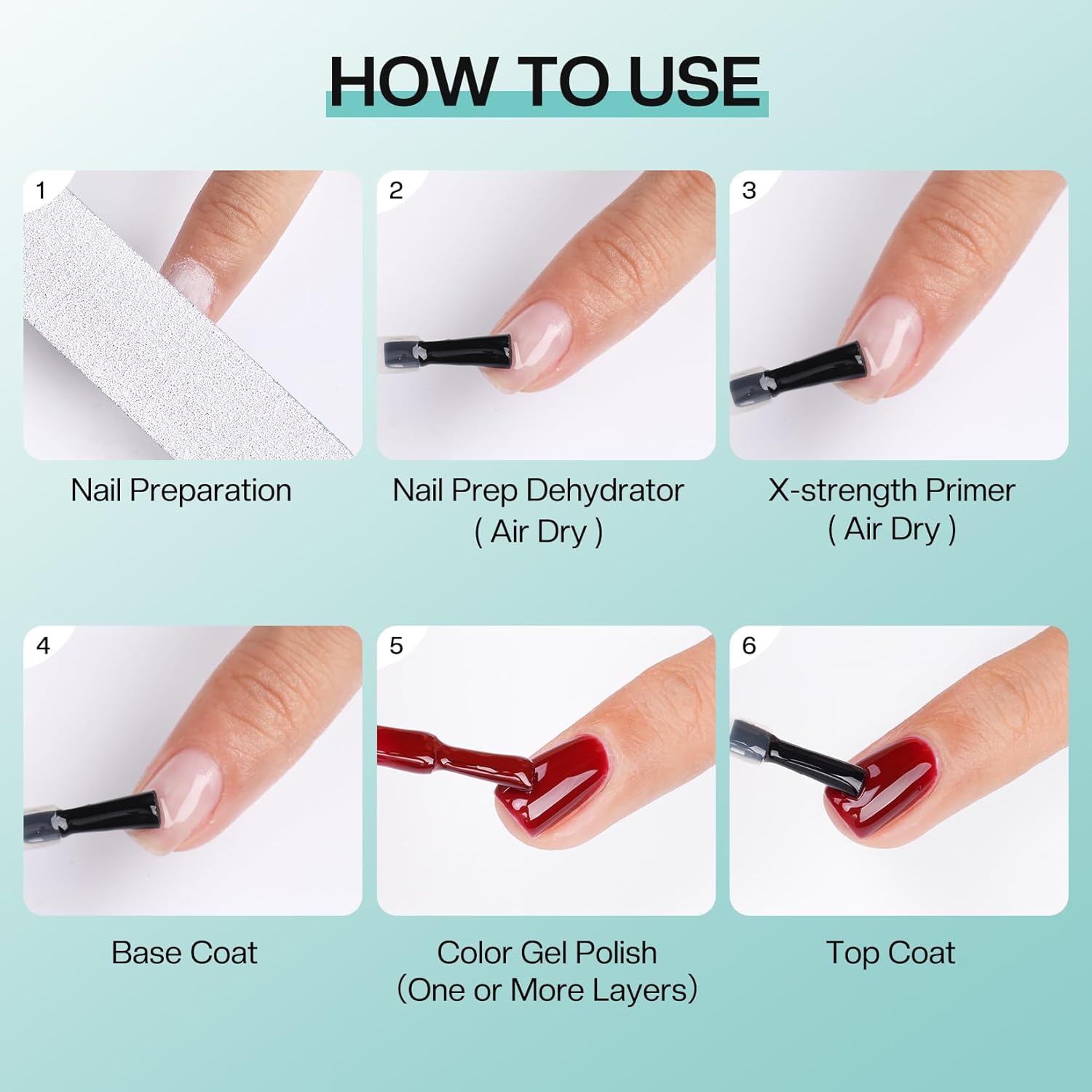 HOW TO USE

1

Nail Preparation

2

Nail Prep Dehydrator
( Air Dry )

3

X-strength Primer
( Air Dry )

4

Base Coat

5

Color Gel Polish
(One or More Layers)

6

Top Coat