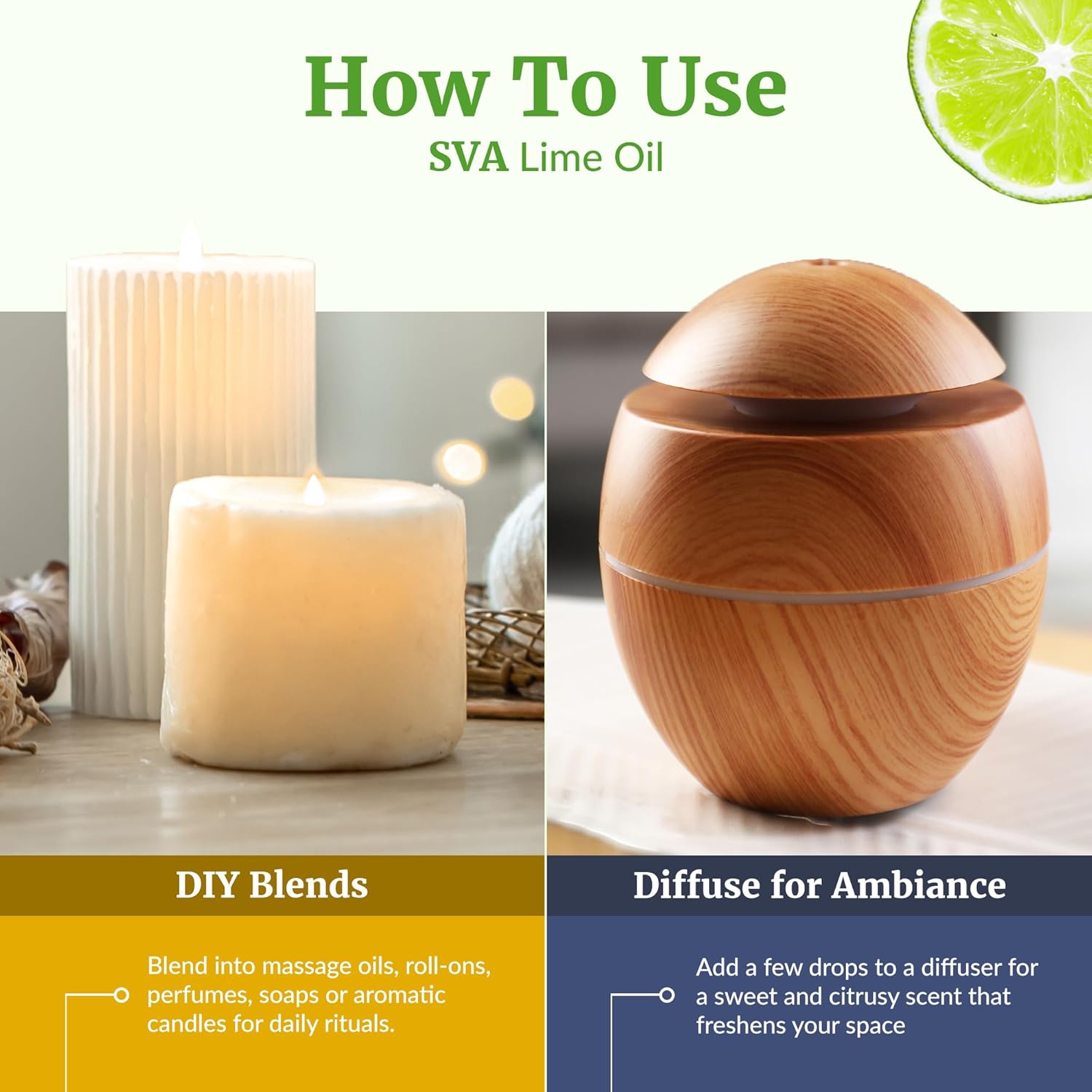 How To Use
SVA Lime Oil

DIY Blends

Blend into massage oils, roll-ons, perfumes, soaps or aromatic candles for daily rituals.

Diffuse for Ambiance

Add a few drops to a diffuser for a sweet and citrusy scent that freshens your space