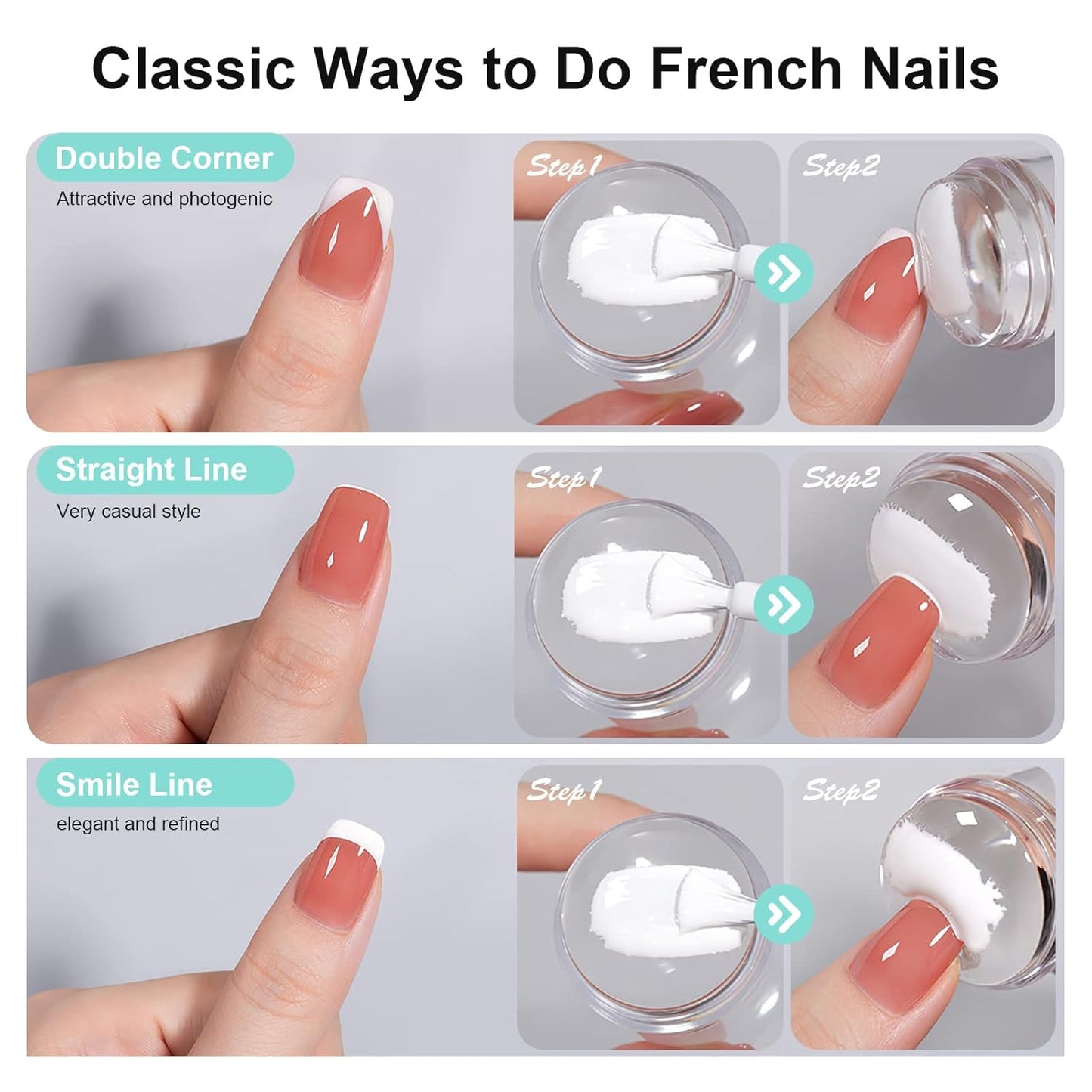 Classic Ways to Do French Nails

Double Corner
Attractive and photogenic

Step1

Step2

Straight Line
Very casual style

Step1

Step2

Smile Line
elegant and refined

Step1

Step2