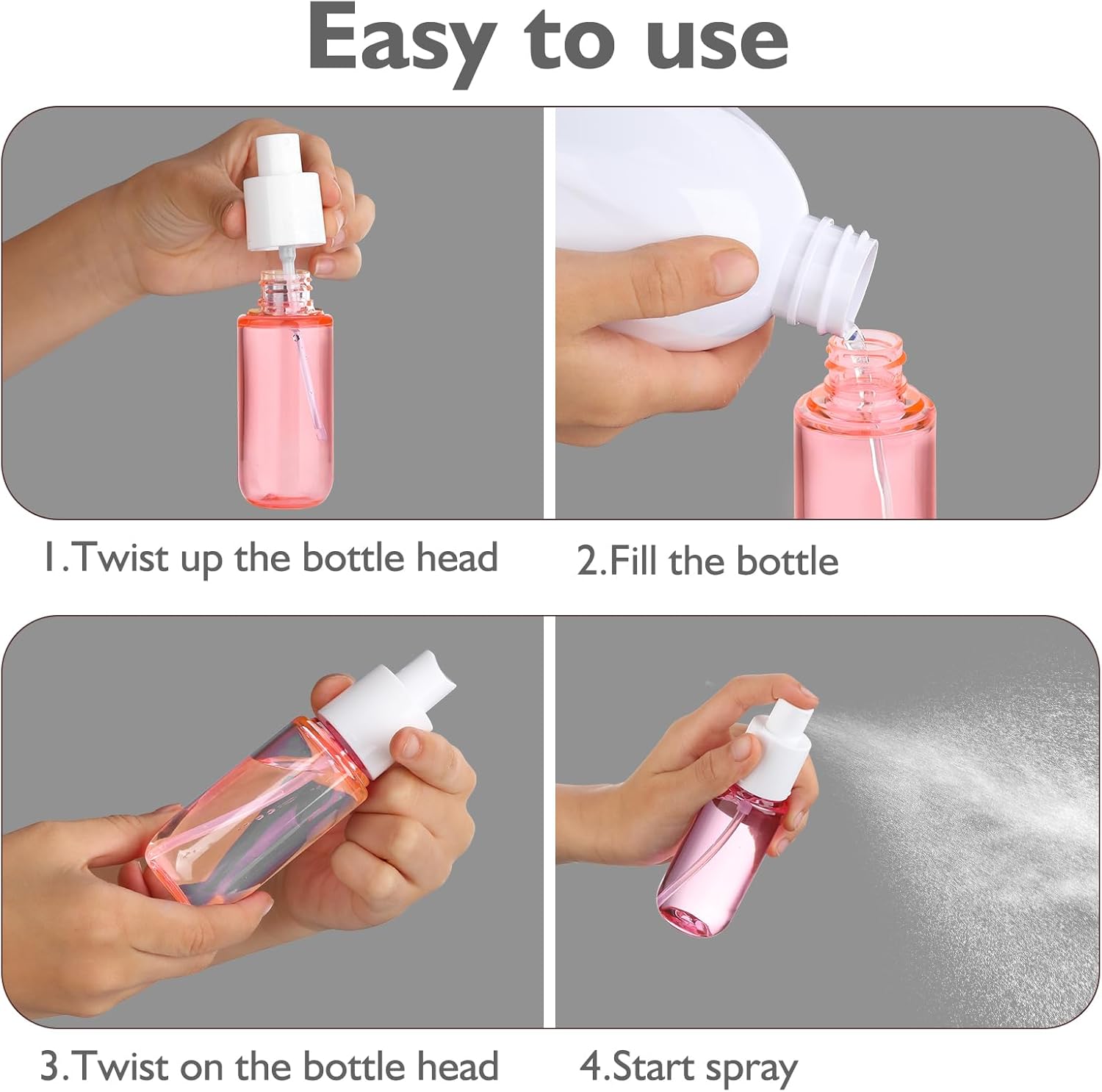 Easy to use

1.Twist up the bottle head

2.Fill the bottle

3.Twist on the bottle head

4.Start spray