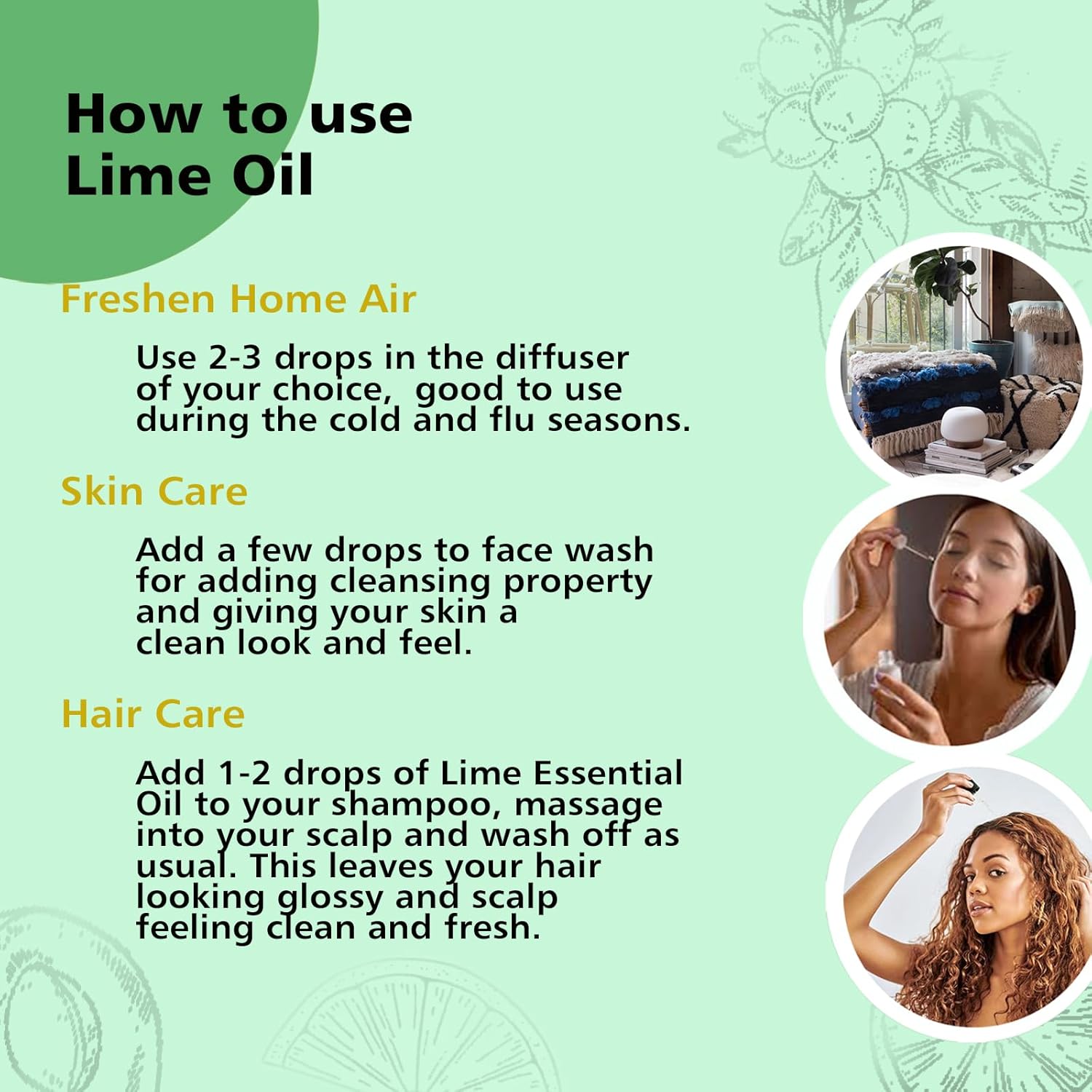 How to use Lime Oil

Freshen Home Air

Use 2-3 drops in the diffuser of your choice,  good to use during the cold and flu seasons.

Skin Care

Add a few drops to face wash for adding cleansing property and giving your skin a clean look and feel.

Hair Care

Add 1-2 drops of Lime Essential Oil to your shampoo, massage into your scalp and wash off as usual. This leaves your hair looking glossy and scalp feeling clean and fresh.