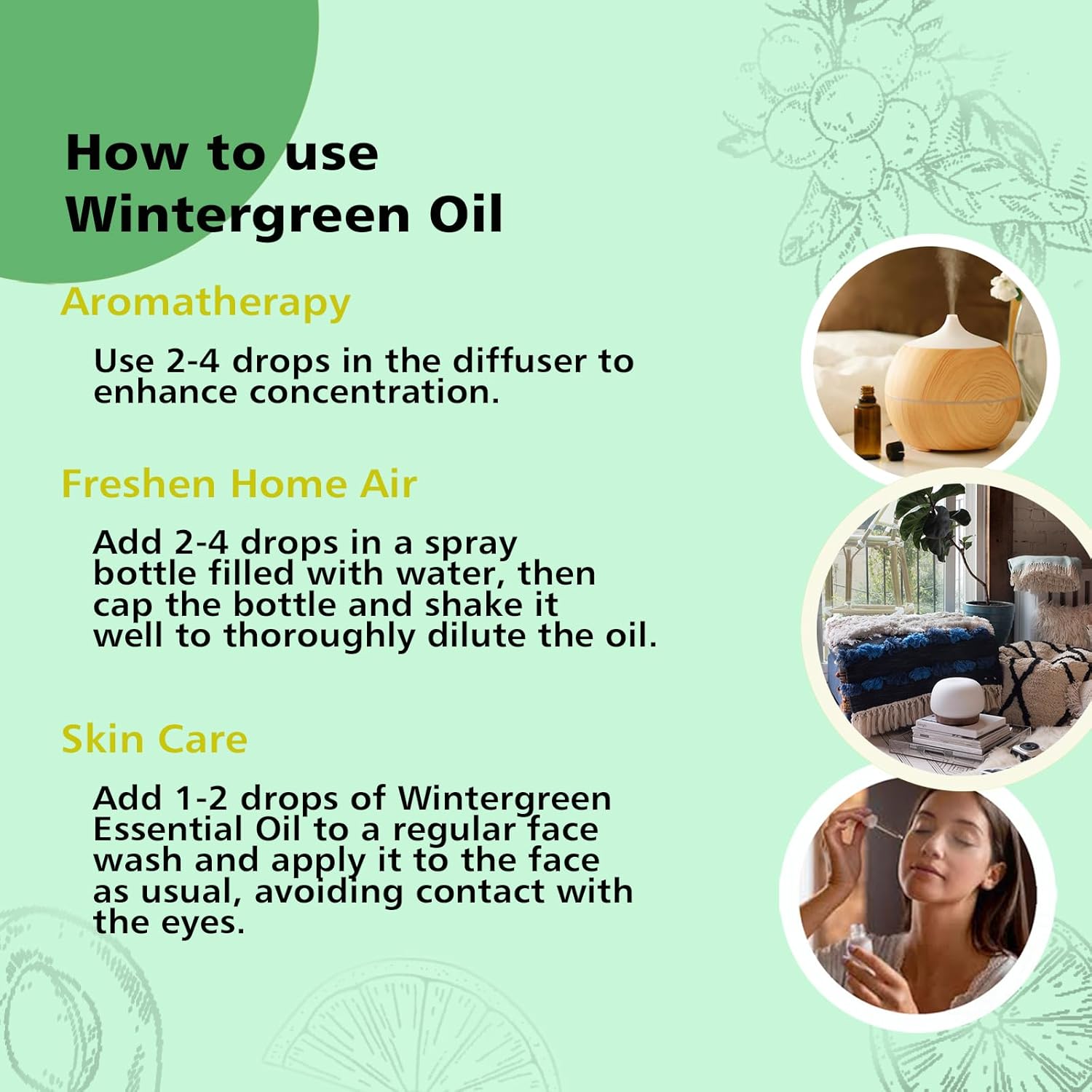 How to use Wintergreen Oil

Aromatherapy

Use 2-4 drops in the diffuser to enhance concentration.

Freshen Home Air

Add 2-4 drops in a spray bottle filled with water, then cap the bottle and shake it well to thoroughly dilute the oil.

Skin Care

Add 1-2 drops of Wintergreen Essential Oil to a regular face wash and apply it to the face as usual, avoiding contact with the eyes.