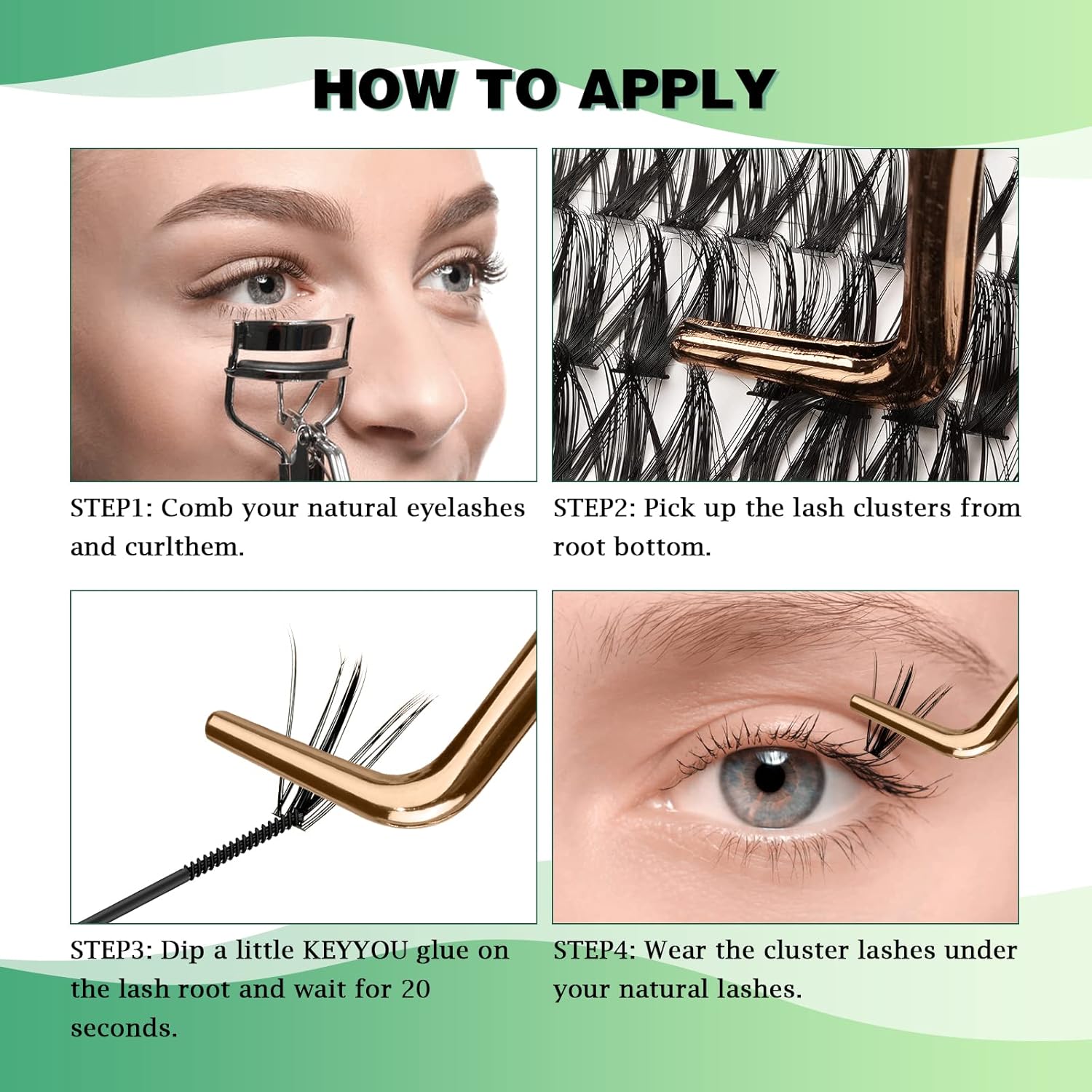 HOW TO APPLY

STEP1: Comb your natural eyelashes and curlthem.

STEP2: Pick up the lash clusters from root bottom.

STEP3: Dip a little KEYYOU glue on the lash root and wait for 20 seconds.

STEP4: Wear the cluster lashes under your natural lashes.