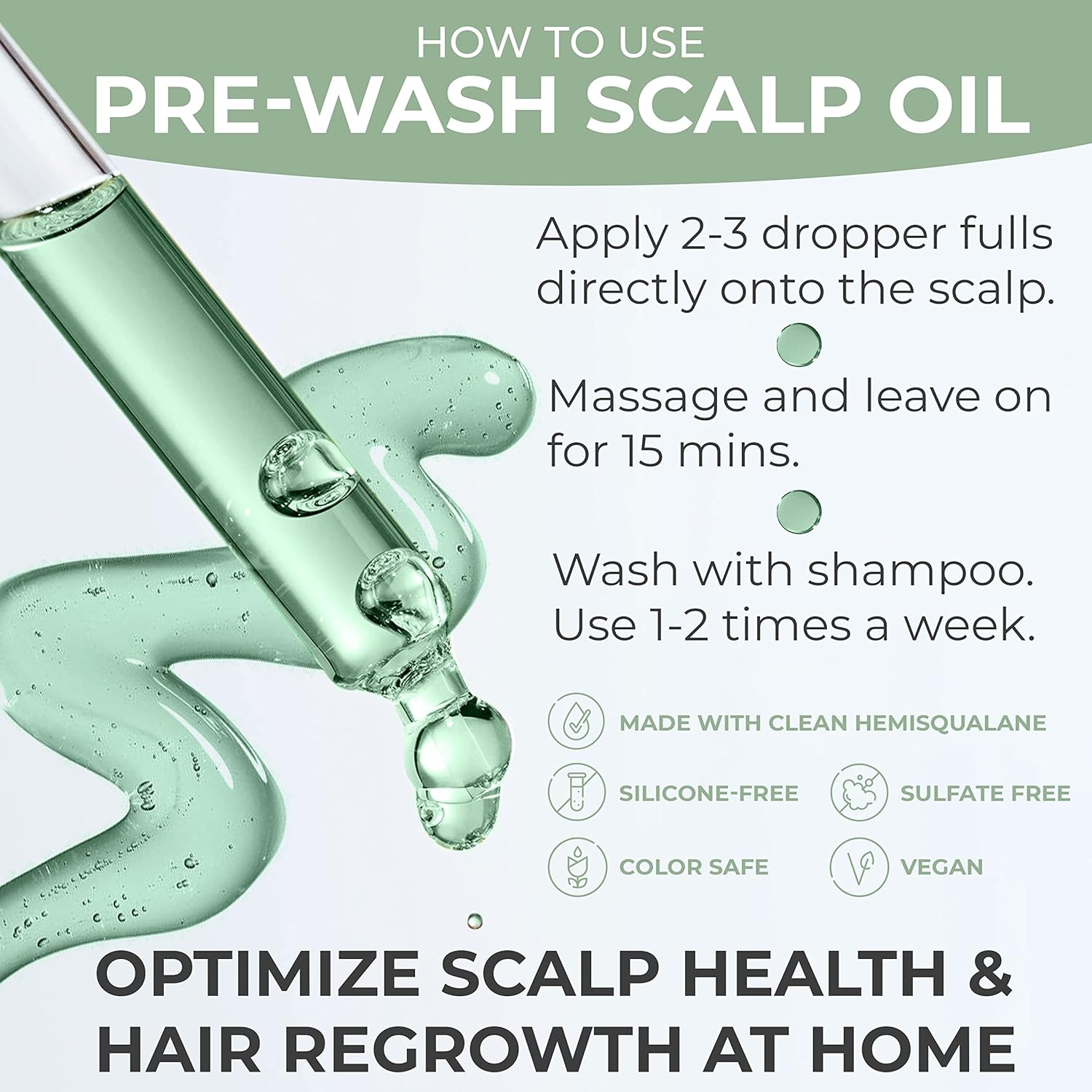 HOW TO USE
PRE-WASH SCALP OIL

Apply 2-3 dropper fulls directly onto the scalp.

Massage and leave on for 15 mins.

Wash with shampoo. Use 1-2 times a week.

MADE WITH CLEAN HEMISQUALANE

SILICONE-FREE

SULFATE FREE

COLOR SAFE

VEGAN

OPTIMIZE SCALP HEALTH & HAIR REGROWTH AT HOME