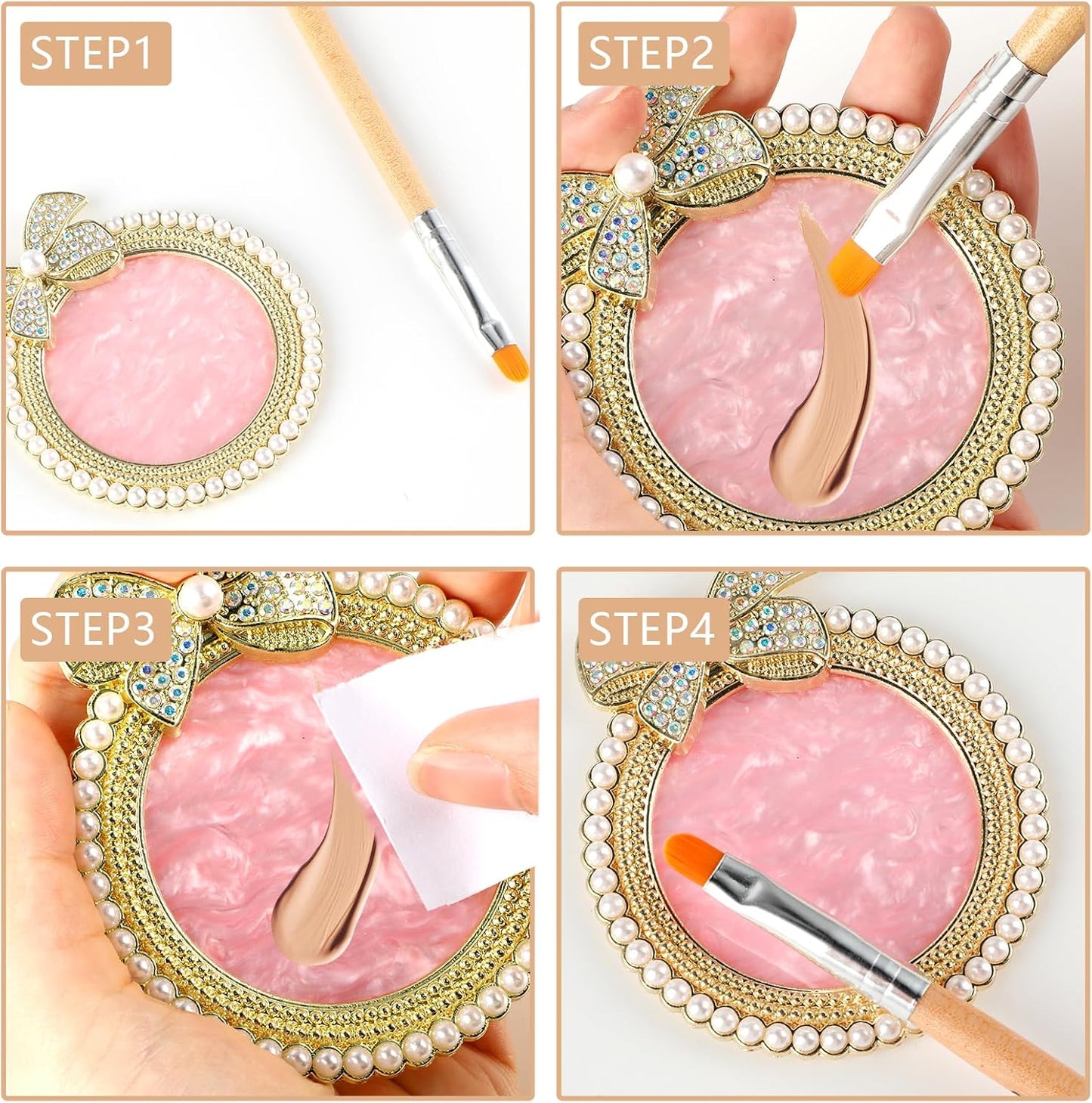 STEP1

STEP2

STEP3

STEP4