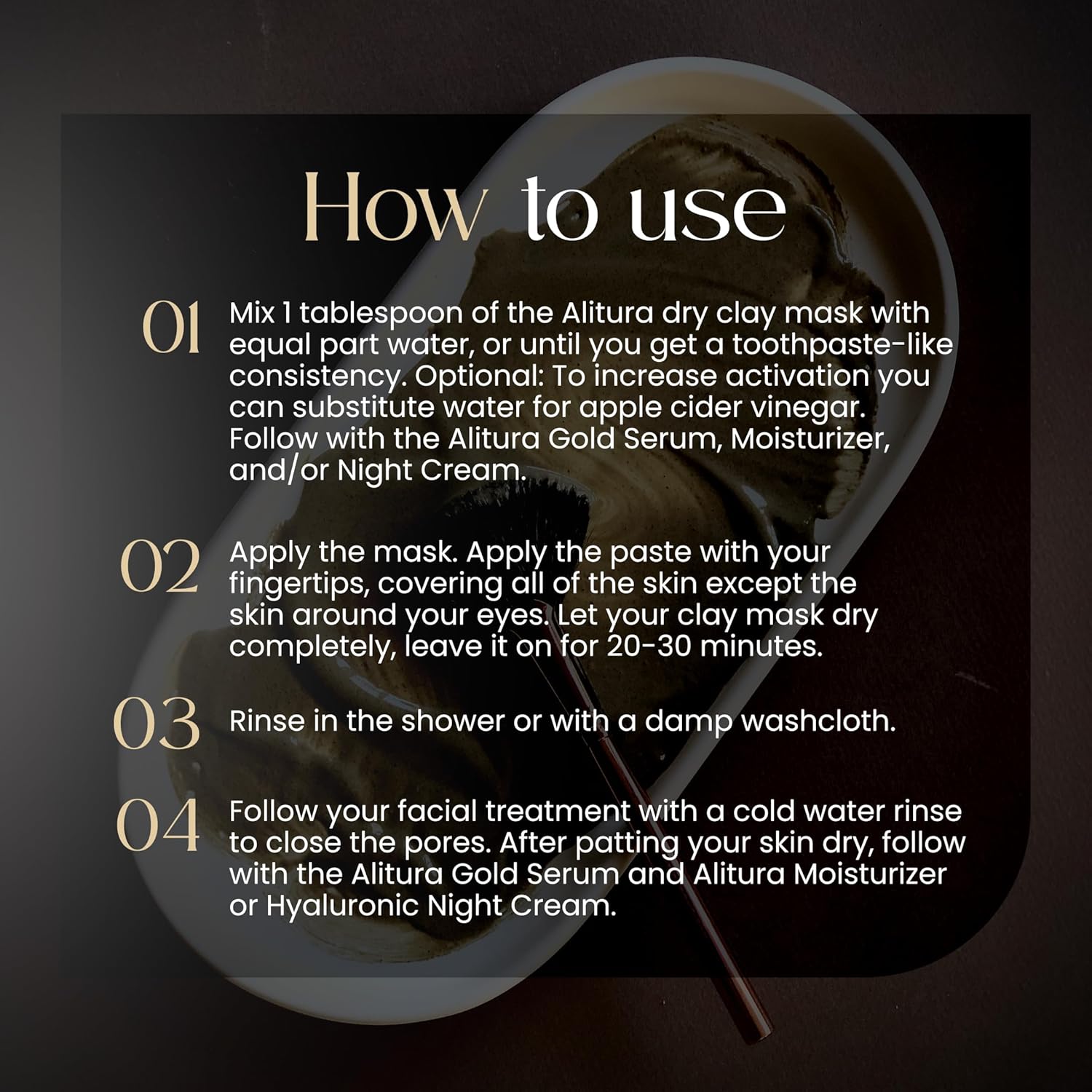 How to use

01 Mix 1 tablespoon of the Alitura dry clay mask with equal part water, or until you get a toothpaste-like consistency. Optional: To increase activation you can substitute water for apple cider vinegar. Follow with the Alitura Gold Serum, Moisturizer, and/or Night Cream.

02 Apply the mask. Apply the paste with your fingertips, covering all of the skin except the skin around your eyes. Let your clay mask dry completely, leave it on for 20-30 minutes.

03 Rinse in the shower or with a damp washcloth.

04 Follow your facial treatment with a cold water rinse to close the pores. After patting your skin dry, follow with the Alitura Gold Serum and Alitura Moisturizer or Hyaluronic Night Cream.